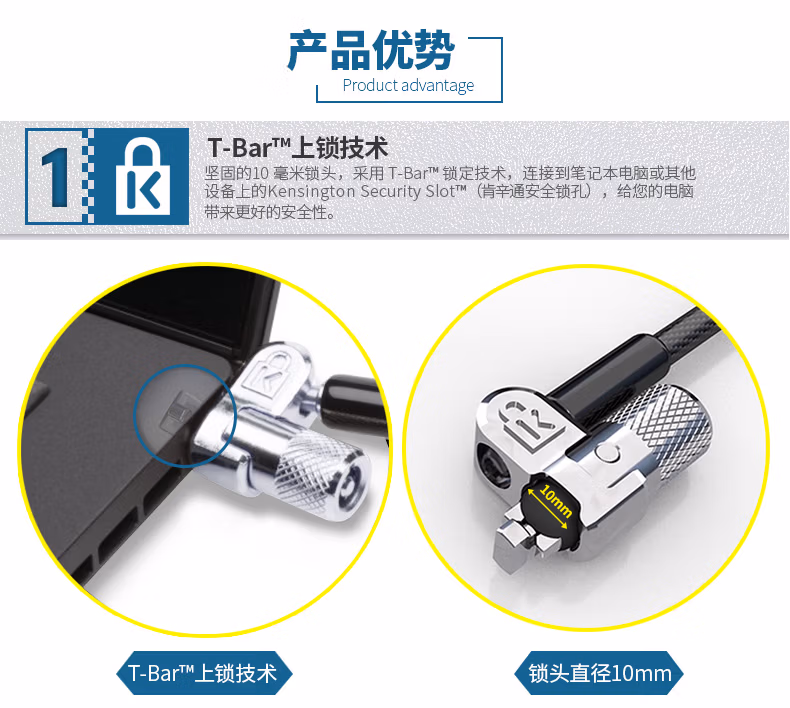 产品优势
Product advantage

1

T-Bar™上锁技术
坚固的10 毫米锁头，采用 T-Bar™ 锁定技术，连接到笔记本电脑或其他设备上的Kensington Security Slot™（肯辛通安全锁孔），给您的电脑带来更好的安全性。

10mm

T-Bar™上锁技术

锁头直径10mm