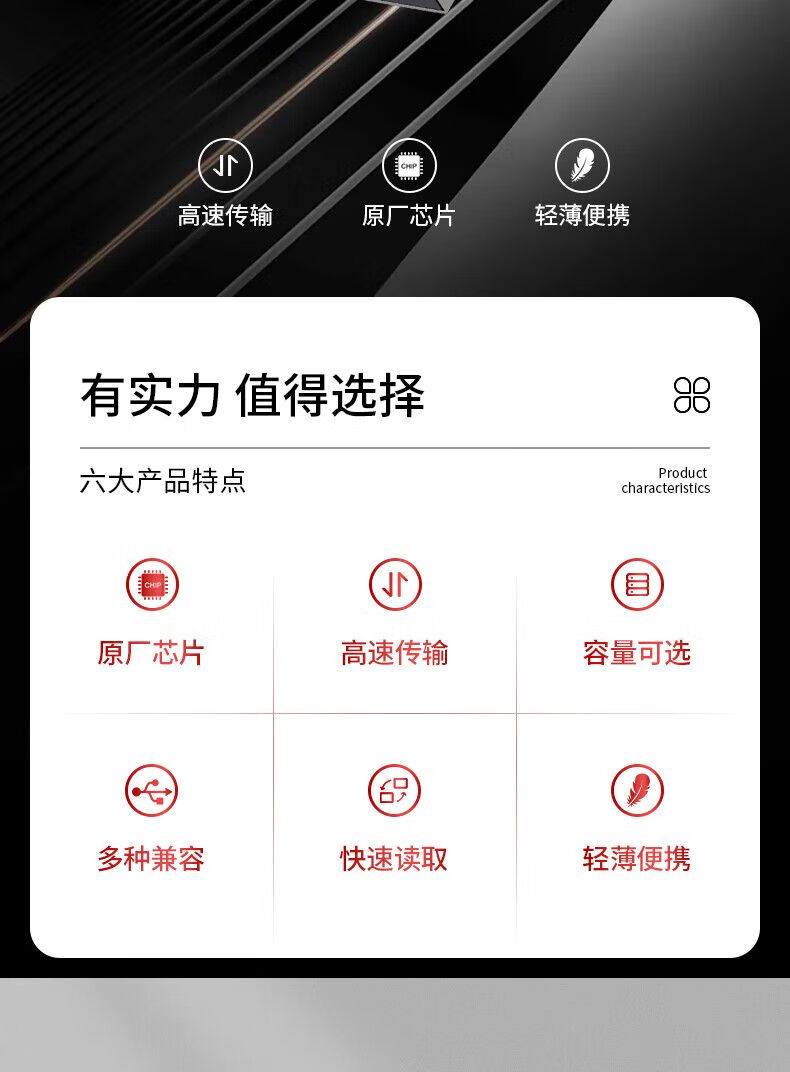 高速传输 原厂芯片 轻薄便携

有实力 值得选择

六大产品特点

Product characteristics

原厂芯片 高速传输 容量可选

多种兼容 快速读取 轻薄便携