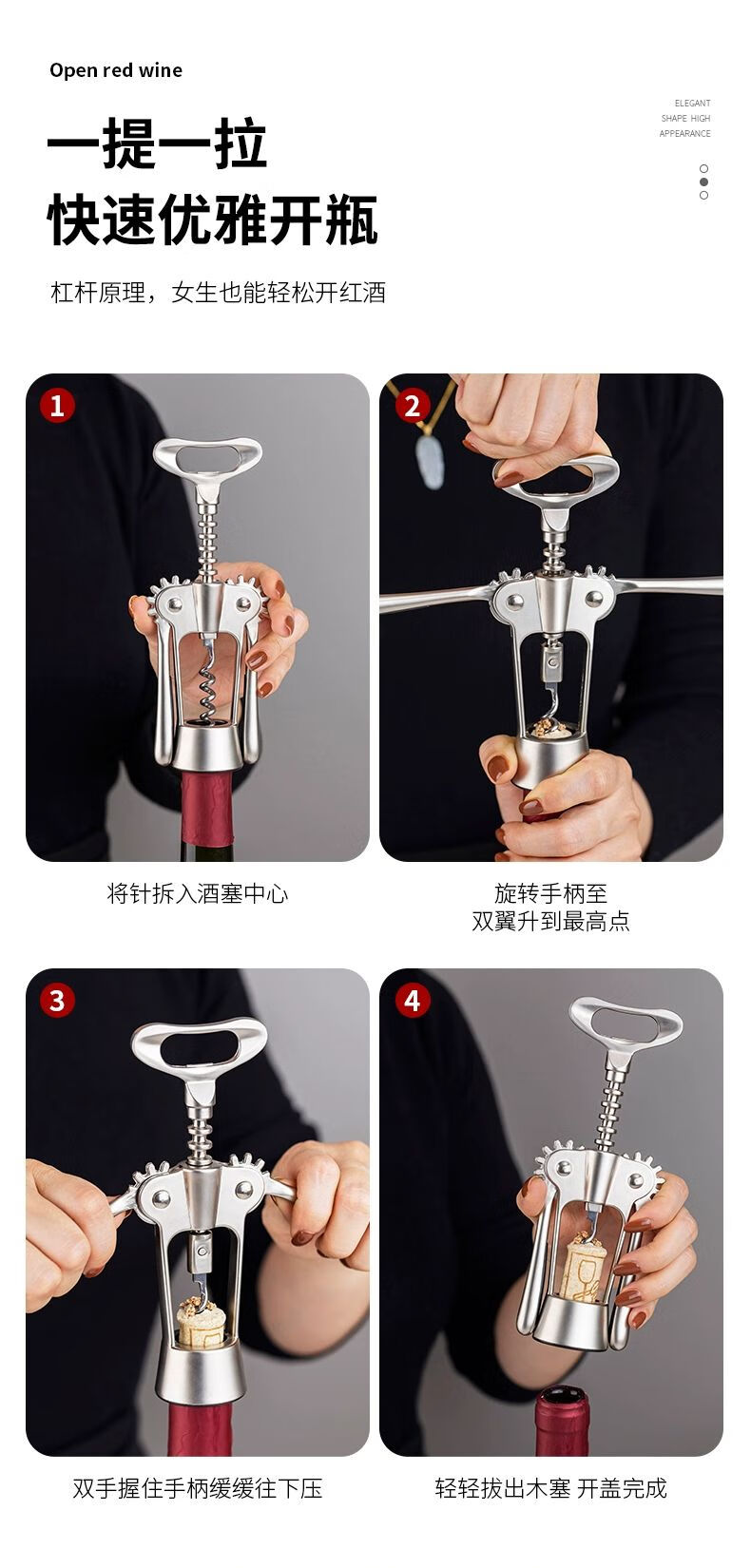 Open red wine

ELEGANT
SHAPE HIGH
APPEARANCE

一提一拉
快速优雅开瓶

杠杆原理，女生也能轻松开红酒

1

将针拆入酒塞中心

2

旋转手柄至
双翼升到最高点

3

双手握住手柄缓缓往下压

4

轻轻拔出木塞 开盖完成