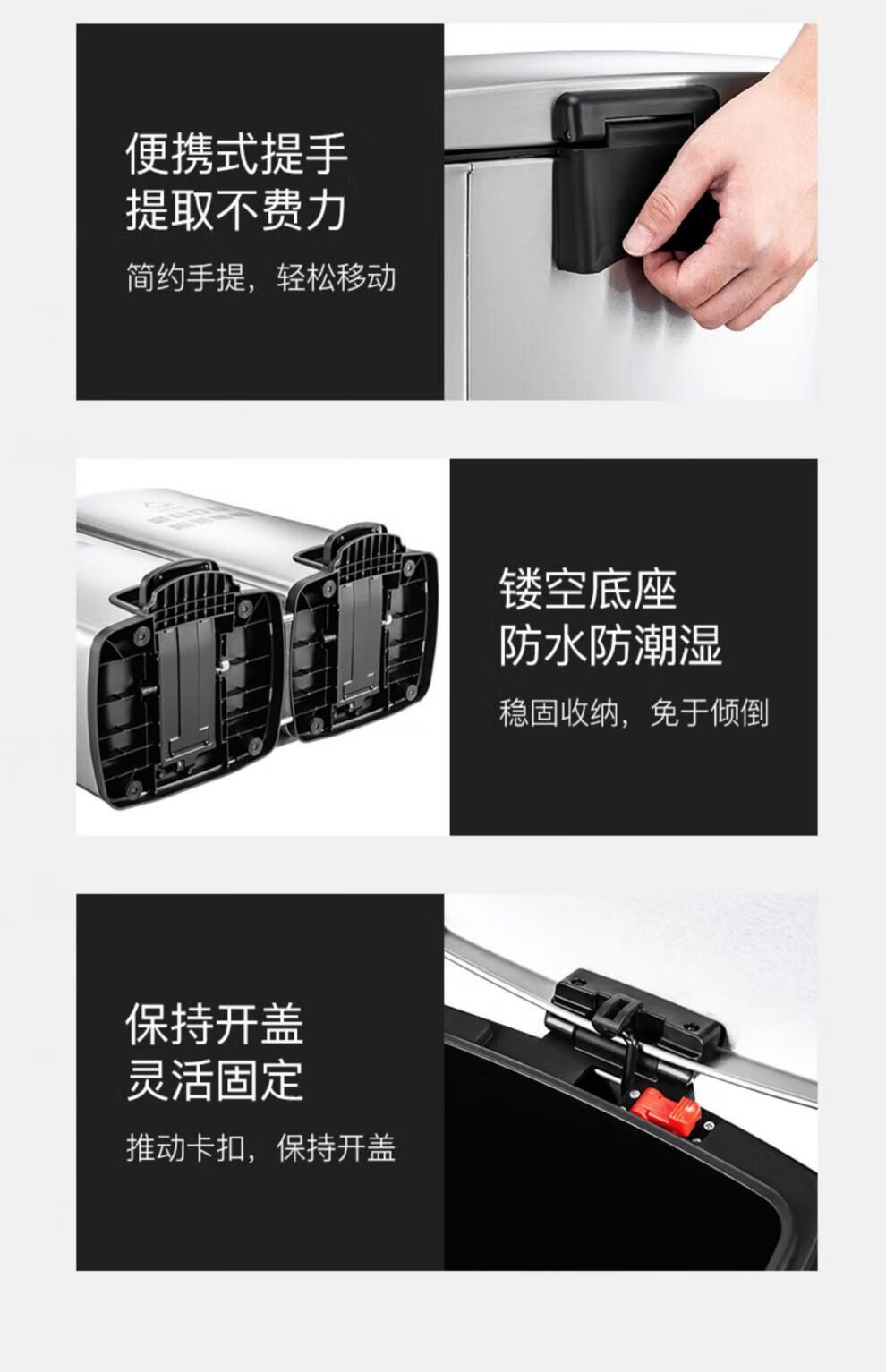 便携式提手
提取不费力

简约手提，轻松移动

镂空底座
防水防潮湿

稳固收纳，免于倾倒

保持开盖
灵活固定

推动卡扣，保持开盖