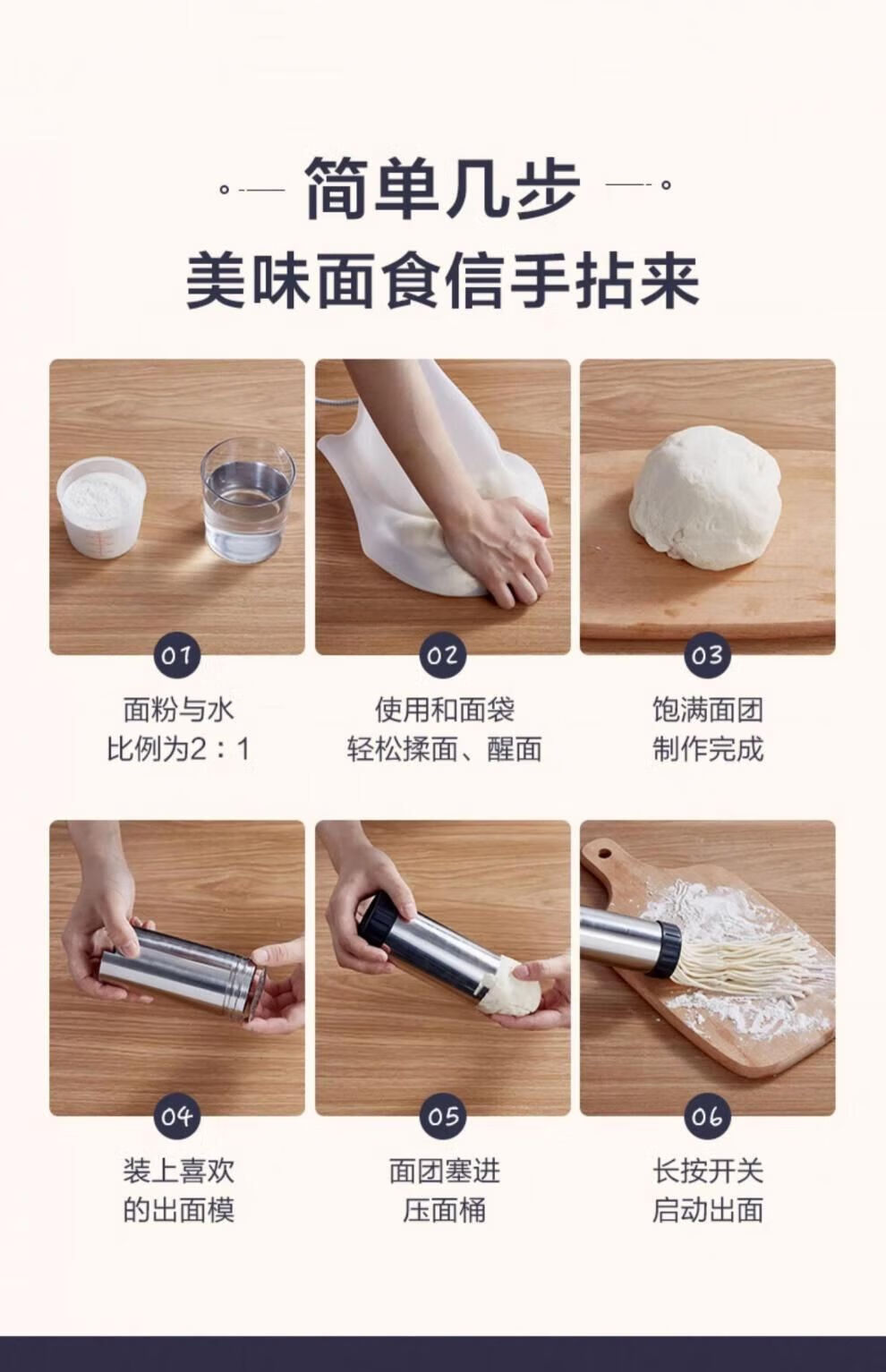 简单几步
美味面食信手拈来

01
面粉与水
比例为2：1

02
使用和面袋
轻松揉面、醒面

03
饱满面团
制作完成

04
装上喜欢
的出面模

05
面团塞进
压面桶

06
长按开关
启动出面