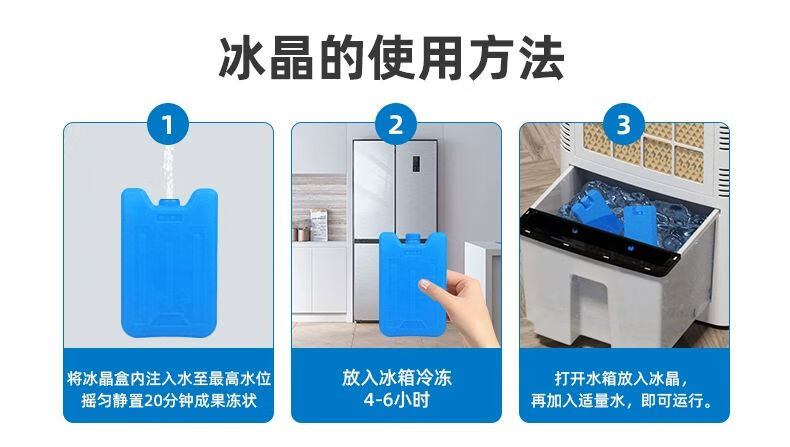 冰晶的使用方法

1

将冰晶盒内注入水至最高水位
摇匀静置20分钟成果冻状

2

放入冰箱冷冻
4-6小时

3

打开水箱放入冰晶，
再加入适量水，即可运行。