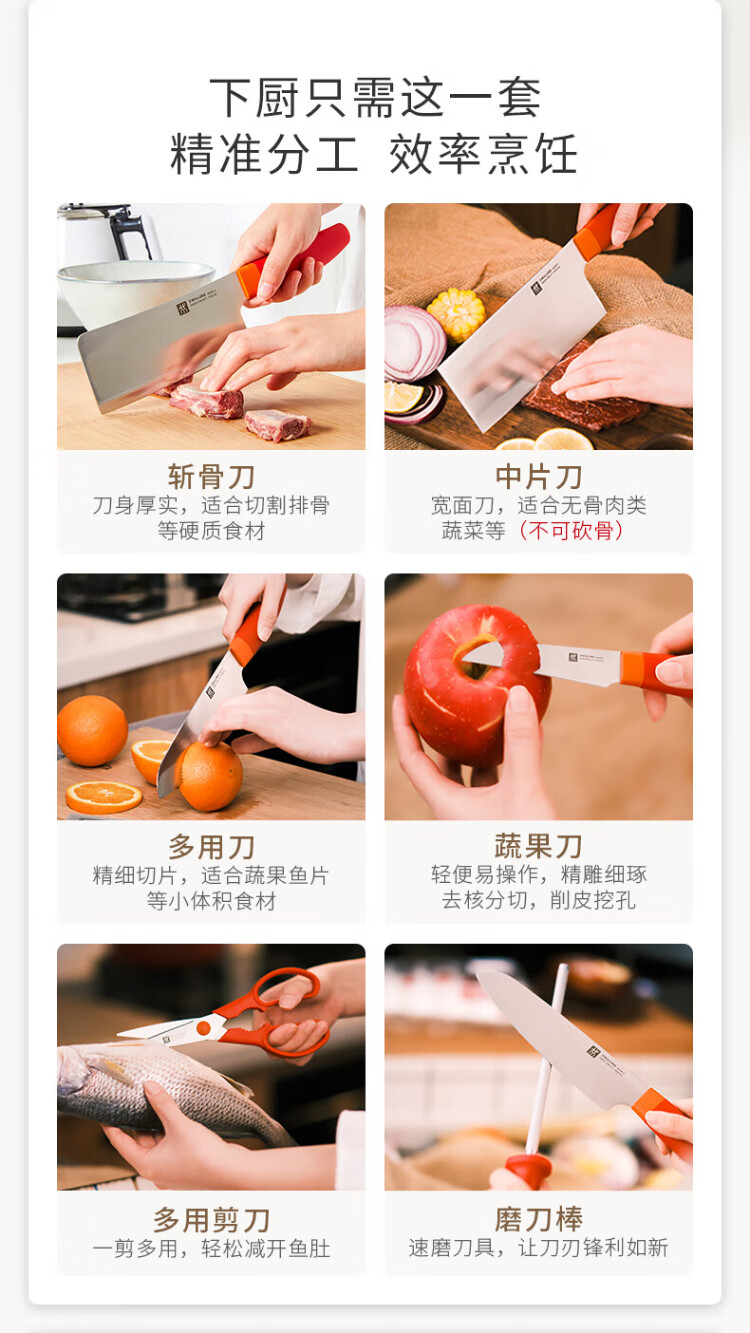 下厨只需这一套
精准分工 效率烹饪

斩骨刀
刀身厚实，适合切割排骨等硬质食材

中片刀
宽面刀，适合无骨肉类蔬菜等（不可砍骨）

多用刀
精细切片，适合蔬果鱼片等小体积食材

蔬果刀
轻便易操作，精雕细琢去核分切，削皮挖孔

多用剪刀
一剪多用，轻松减开鱼肚

磨刀棒
速磨刀具，让刀刃锋利如新