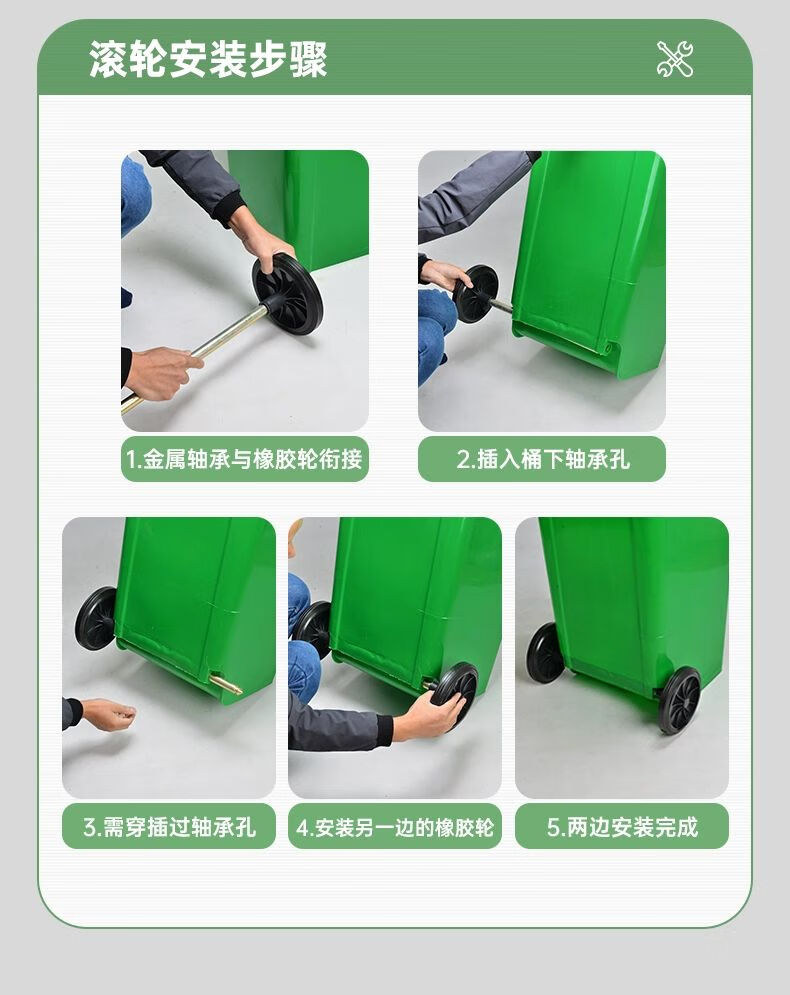 滚轮安装步骤

1.金属轴承与橡胶轮衔接

2.插入桶下轴承孔

3.需穿插过轴承孔

4.安装另一边的橡胶轮

5.两边安装完成