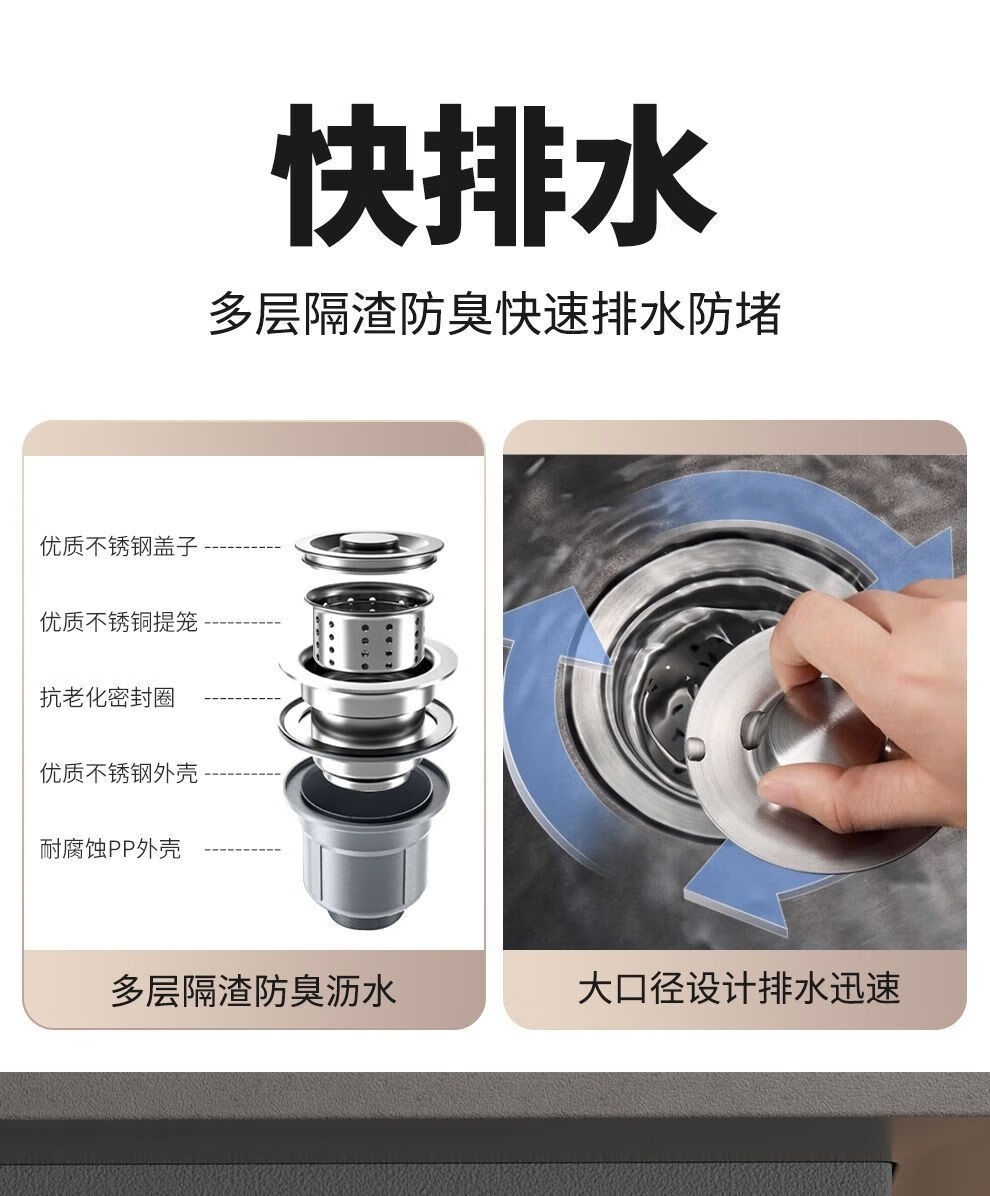 快排水

多层隔渣防臭快速排水防堵

优质不锈钢盖子

优质不锈铜提笼

抗老化密封圈

优质不锈钢外壳

耐腐蚀PP外壳

多层隔渣防臭沥水

大口径设计排水迅速