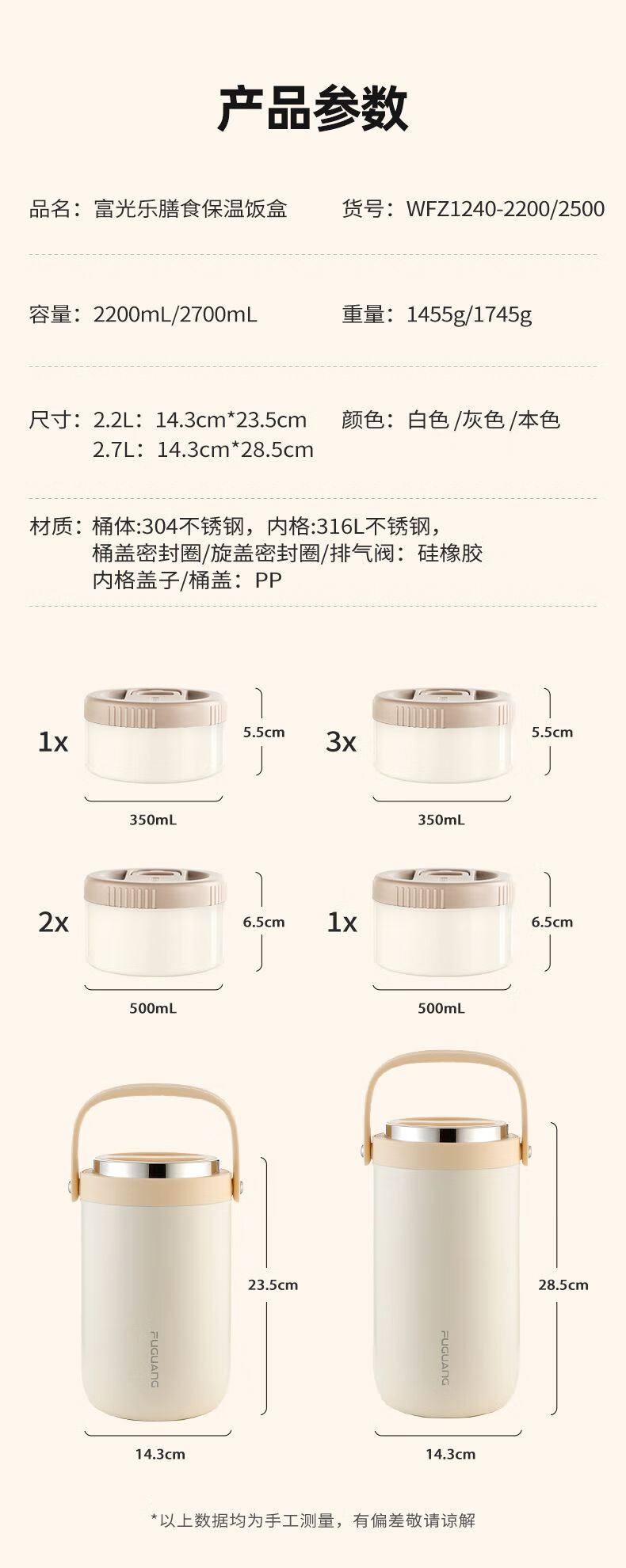 产品参数

品名：富光乐膳食保温饭盒

货号：WFZ1240-2200/2500

容量：2200mL/2700mL

重量：1455g/1745g

尺寸：2.2L：14.3cm*23.5cm
2.7L：14.3cm*28.5cm

颜色：白色 /灰色 /本色

材质：桶体:304不锈钢，内格:316L不锈钢，
桶盖密封圈/旋盖密封圈/排气阀：硅橡胶
内格盖子/桶盖：PP

1x

5.5cm

350mL

3x

5.5cm

350mL

2x

6.5cm

500mL

1x

6.5cm

500mL

FUGUANG

23.5cm

14.3cm

FUGUANG

28.5cm

14.3cm

*以上数据均为手工测量，有偏差敬请谅解