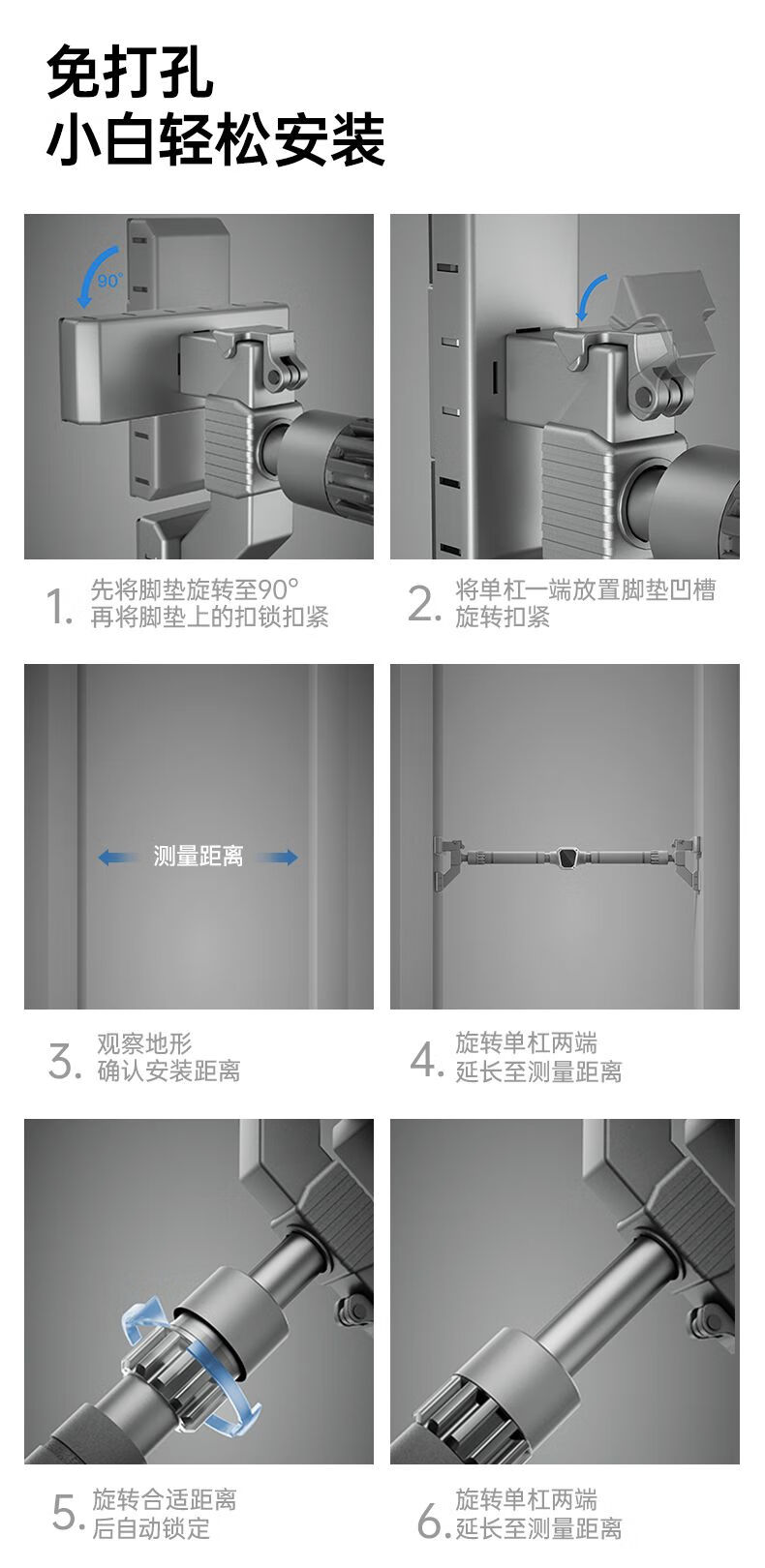 免打孔
小白轻松安装

90°

1. 先将脚垫旋转至90°
再将脚垫上的扣锁扣紧

2. 将单杠一端放置脚垫凹槽
旋转扣紧

测量距离

3. 观察地形
确认安装距离

4. 旋转单杠两端
延长至测量距离

5. 旋转合适距离
后自动锁定

6. 旋转单杠两端
延长至测量距离