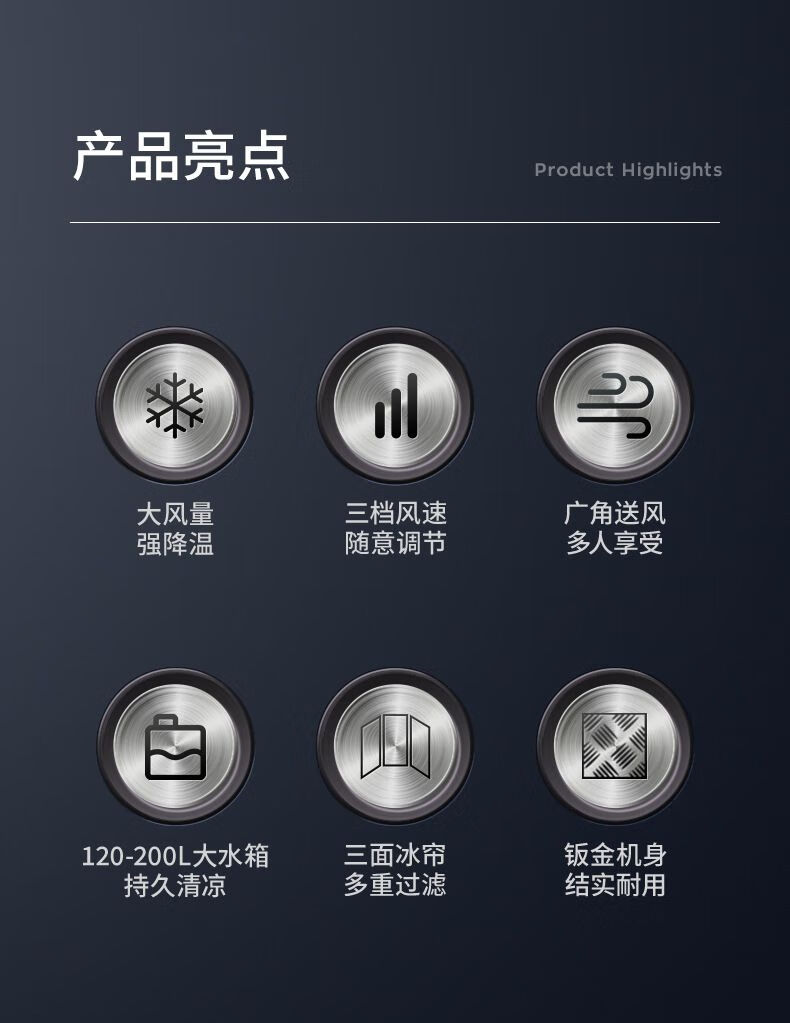 产品亮点

Product Highlights

大风量
强降温

三档风速
随意调节

广角送风
多人享受

120-200L大水箱
持久清凉

三面冰帘
多重过滤

钣金机身
结实耐用