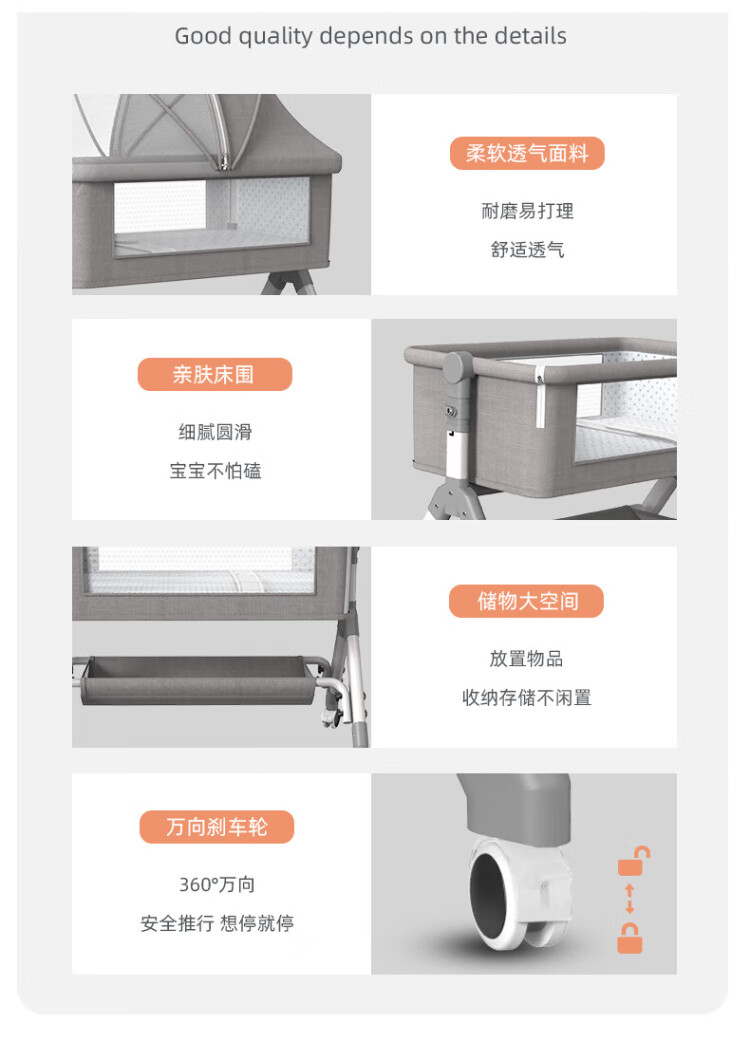 Good quality depends on the details

柔软透气面料

耐磨易打理

舒适透气

亲肤床围

细腻圆滑

宝宝不怕磕

储物大空间

放置物品

收纳存储不闲置

万向刹车轮

360°万向

安全推行 想停就停