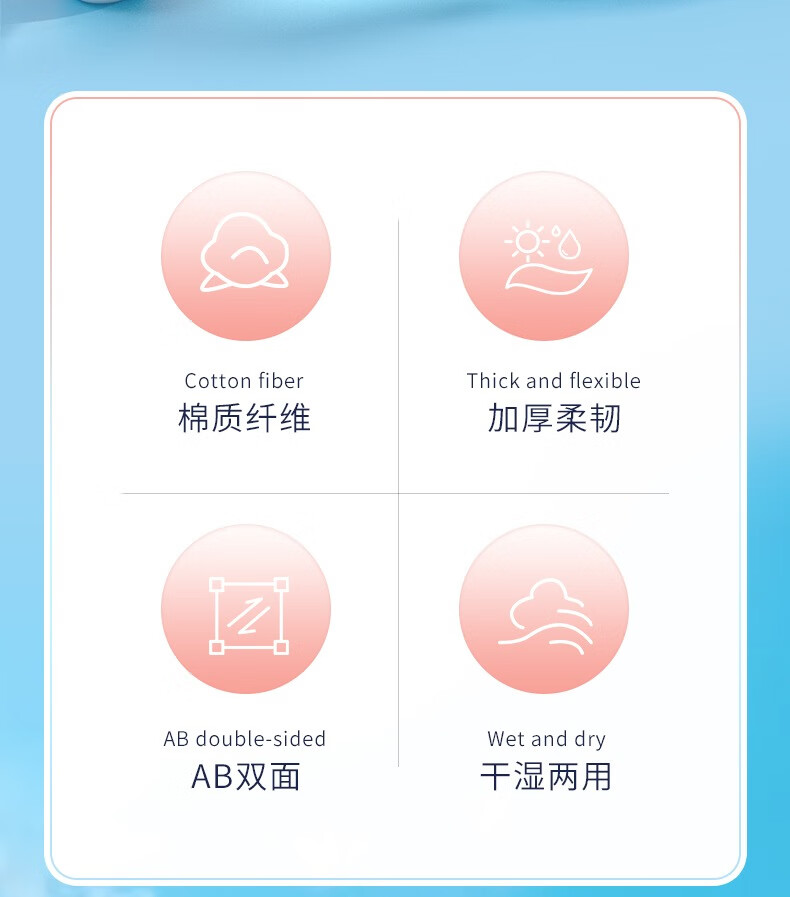 Cotton fiber
棉质纤维

Thick and flexible
加厚柔韧

AB double-sided
AB双面

Wet and dry
干湿两用