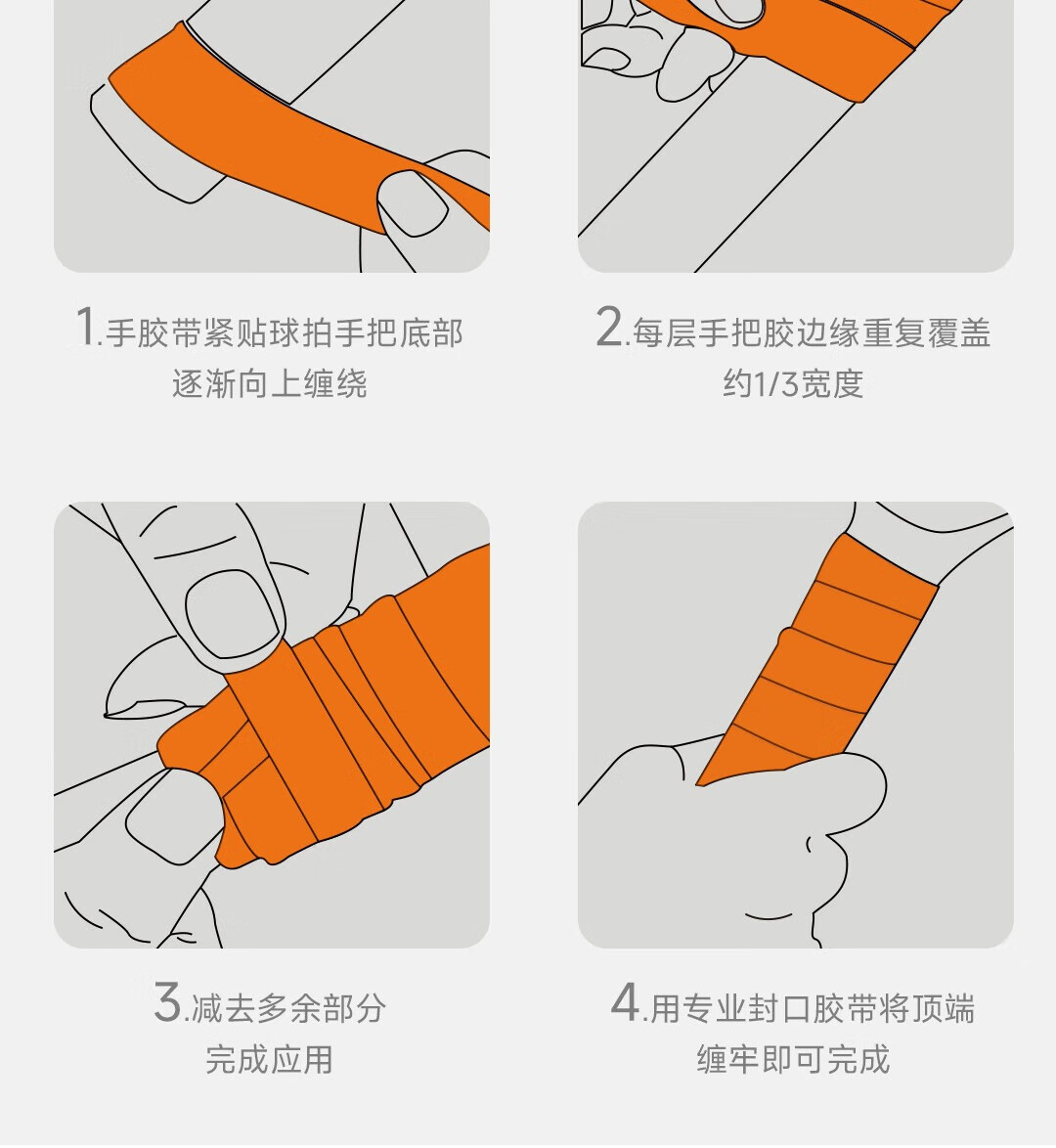 1.手胶带紧贴球拍手把底部逐渐向上缠绕

2.每层手把胶边缘重复覆盖约1/3宽度

3.减去多余部分完成应用

4.用专业封口胶带将顶端缠牢即可完成