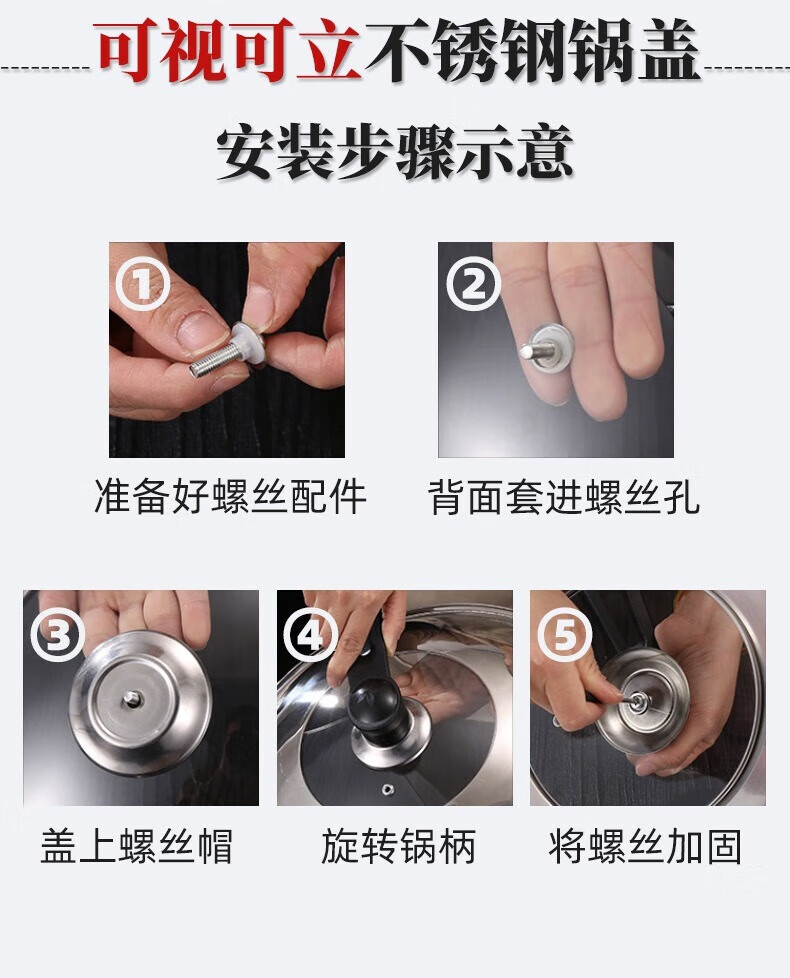 可视可立不锈钢锅盖

安装步骤示意

①
准备好螺丝配件

②
背面套进螺丝孔

③
盖上螺丝帽

④
旋转锅柄

⑤
将螺丝加固