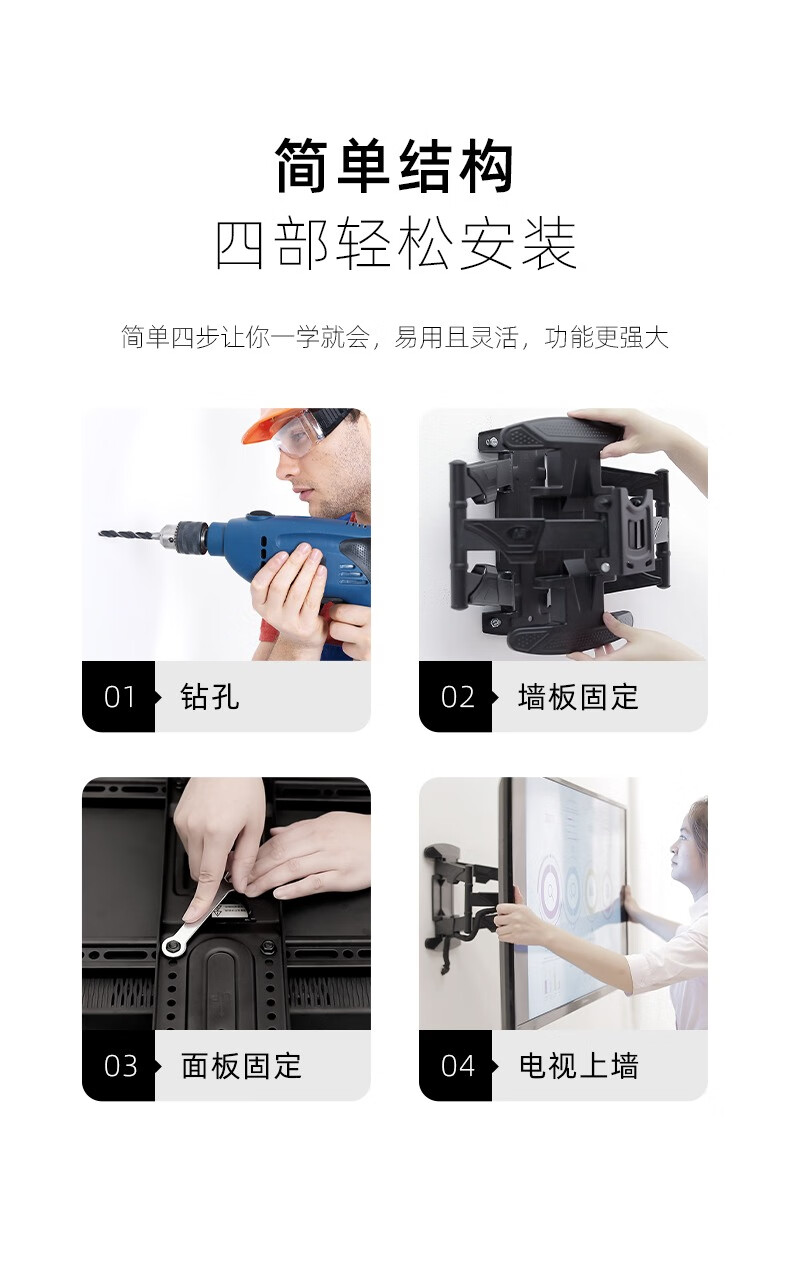 简单结构
四部轻松安装

简单四步让你一学就会，易用且灵活，功能更强大

01 钻孔

02 墙板固定

03 面板固定

04 电视上墙