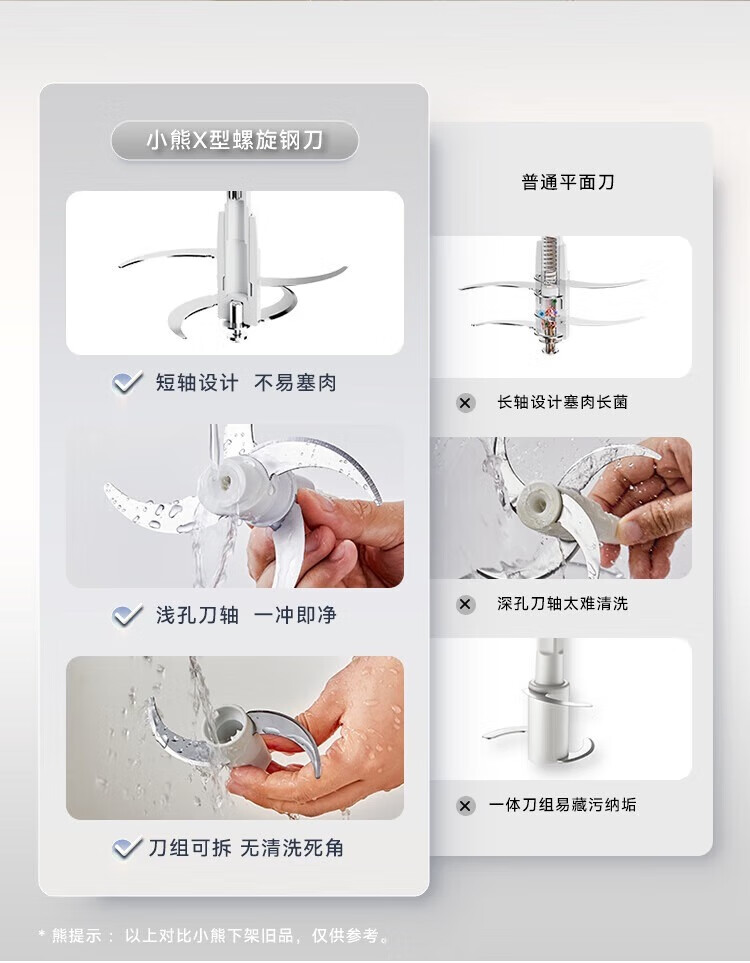 小熊X型螺旋钢刀

短轴设计 不易塞肉

浅孔刀轴 一冲即净

刀组可拆 无清洗死角

普通平面刀

长轴设计塞肉长菌

深孔刀轴太难清洗

一体刀组易藏污纳垢

* 熊提示： 以上对比小熊下架旧品，仅供参考。