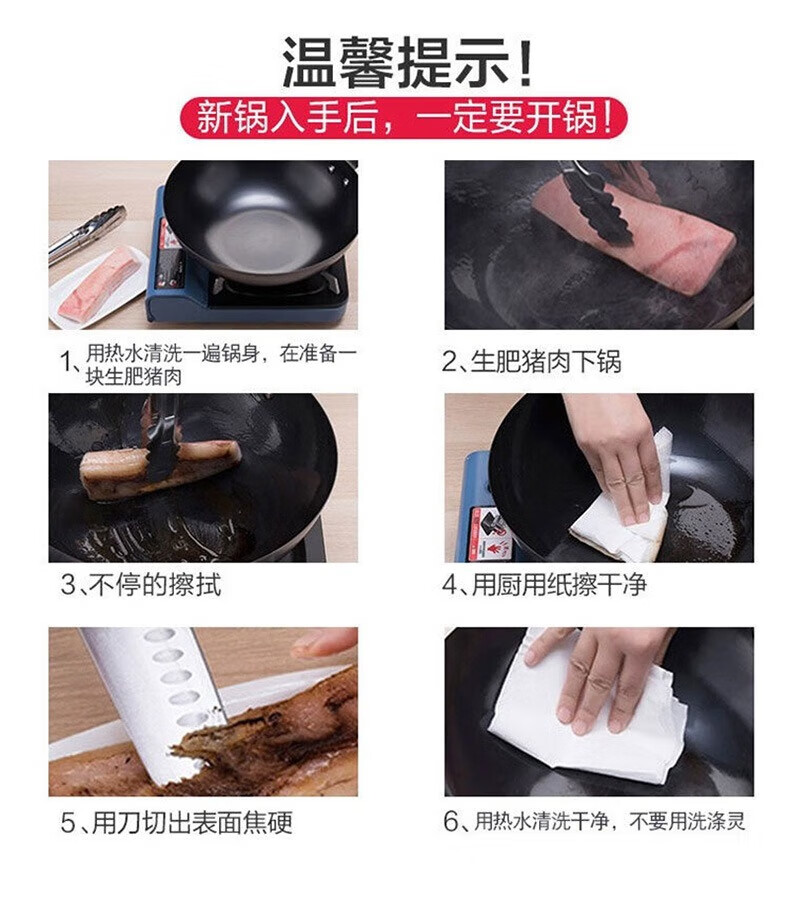 温馨提示!

新锅入手后，一定要开锅!

1、用热水清洗一遍锅身，在准备一块生肥猪肉

2、生肥猪肉下锅

3、不停的擦拭

4、用厨用纸擦干净

5、用刀切出表面焦硬

6、用热水清洗干净，不要用洗涤灵