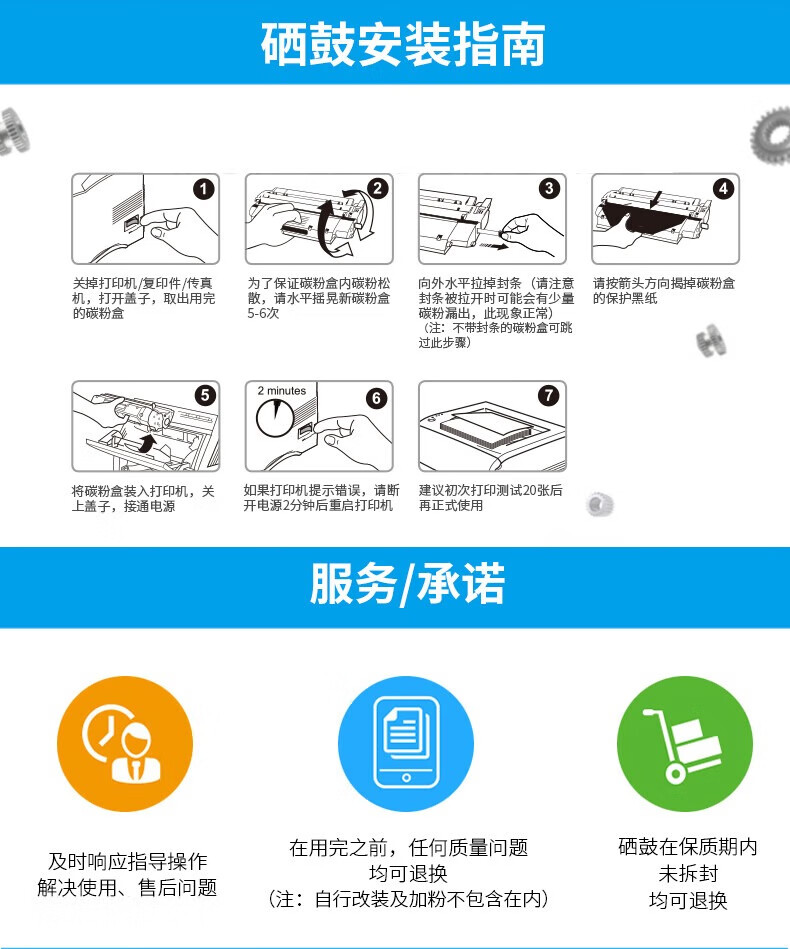 硒鼓安装指南

1
关掉打印机/复印件/传真机，打开盖子，取出用完的碳粉盒

2
为了保证碳粉盒内碳粉松散，请水平摇晃新碳粉盒5-6次

3
向外水平拉掉封条（请注意封条被拉开时可能会有少量碳粉漏出，此现象正常）
（注：不带封条的碳粉盒可跳过此步骤）

4
请按箭头方向揭掉碳粉盒的保护黑纸

5
将碳粉盒装入打印机，关上盖子，接通电源

2 minutes
6
如果打印机提示错误，请断开电源2分钟后重启打印机

7
建议初次打印测试20张后再正式使用

服务/承诺

及时响应指导操作
解决使用、售后问题

在用完之前，任何质量问题
均可退换
（注：自行改装及加粉不包含在内）

硒鼓在保质期内
未拆封
均可退换