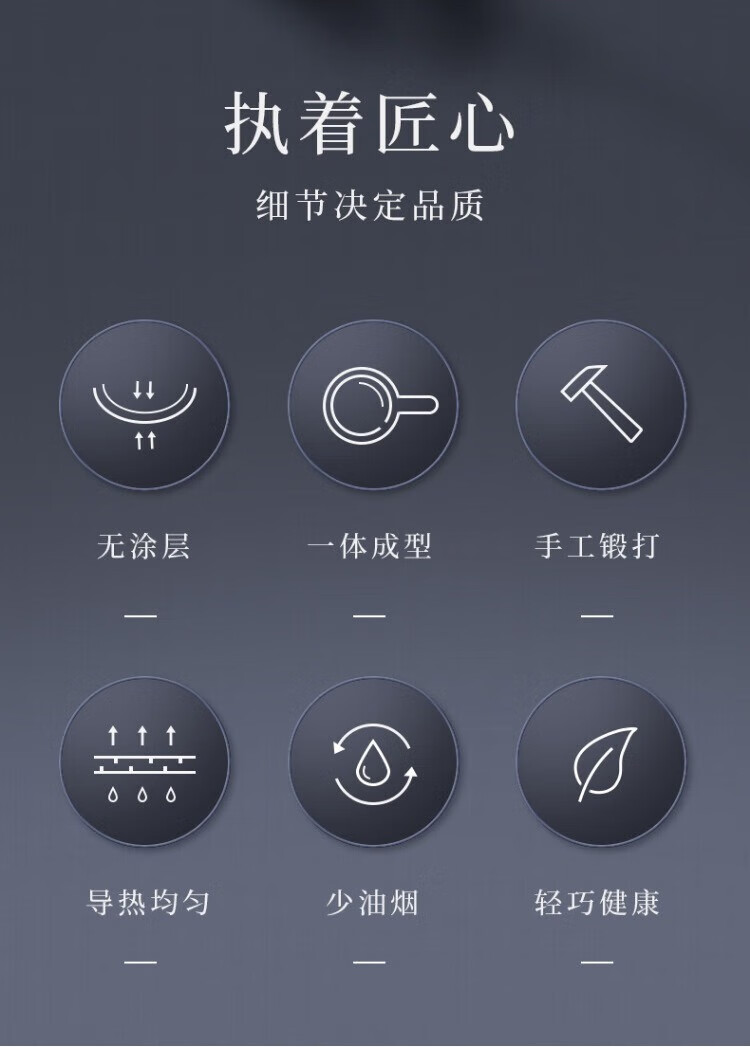 执着匠心

细节决定品质

无涂层

—

一体成型

—

手工锻打

—

导热均匀

—

少油烟

—

轻巧健康

—