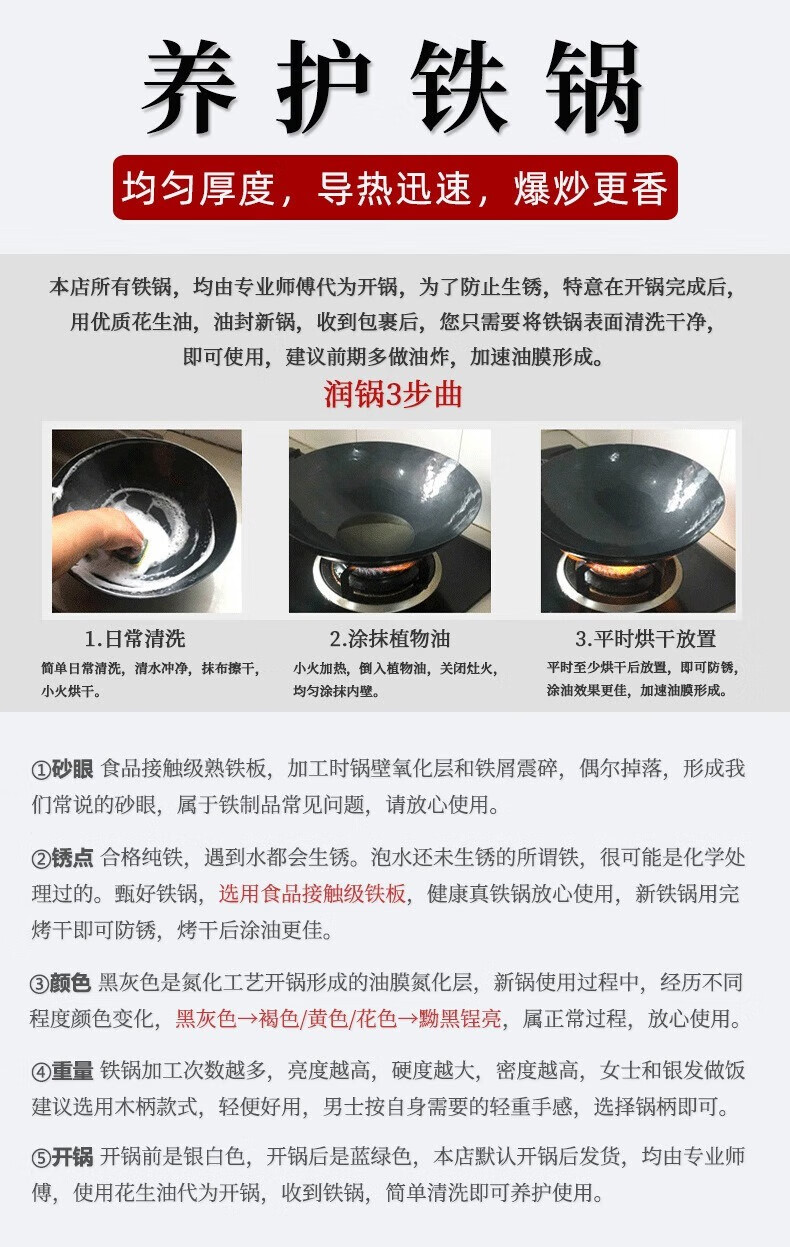 养护铁锅

均匀厚度，导热迅速，爆炒更香

本店所有铁锅，均由专业师傅代为开锅，为了防止生锈，特意在开锅完成后，用优质花生油，油封新锅，收到包裹后，您只需要将铁锅表面清洗干净，即可使用，建议前期多做油炸，加速油膜形成。

润锅3步曲

1.日常清洗
简单日常清洗，清水冲净，抹布擦干，小火烘干。

2.涂抹植物油
小火加热，倒入植物油，关闭灶火，均匀涂抹内壁。

3.平时烘干放置
平时至少烘干后放置，即可防锈，涂油效果更佳，加速油膜形成。

①砂眼 食品接触级熟铁板，加工时锅壁氧化层和铁屑震碎，偶尔掉落，形成我们常说的砂眼，属于铁制品常见问题，请放心使用。

②锈点 合格纯铁，遇到水都会生锈。泡水还未生锈的所谓铁，很可能是化学处理过的。甄好铁锅，选用食品接触级铁板，健康真铁锅放心使用，新铁锅用完烤干即可防锈，烤干后涂油更佳。

③颜色 黑灰色是氮化工艺开锅形成的油膜氮化层，新锅使用过程中，经历不同程度颜色变化，黑灰色→褐色/黄色/花色→黝黑锃亮，属正常过程，放心使用。

④重量 铁锅加工次数越多，亮度越高，硬度越大，密度越高，女士和银发做饭建议选用木柄款式，轻便好用，男士按自身需要的轻重手感，选择锅柄即可。

⑤开锅 开锅前是银白色，开锅后是蓝绿色，本店默认开锅后发货，均由专业师傅，使用花生油代为开锅，收到铁锅，简单清洗即可养护使用。