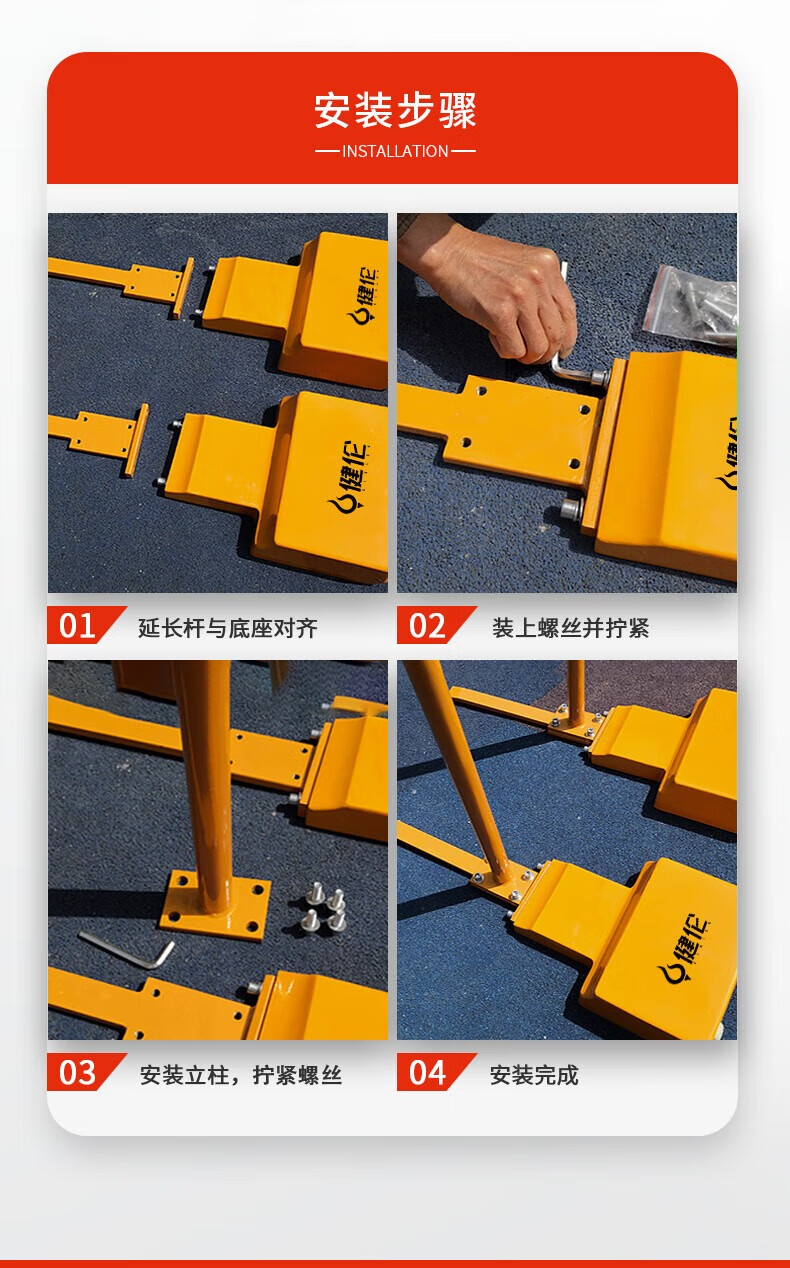 安装步骤

INSTALLATION

健伦

健伦

健伦

01 延长杆与底座对齐

02 装上螺丝并拧紧

健伦

03 安装立柱，拧紧螺丝

04 安装完成