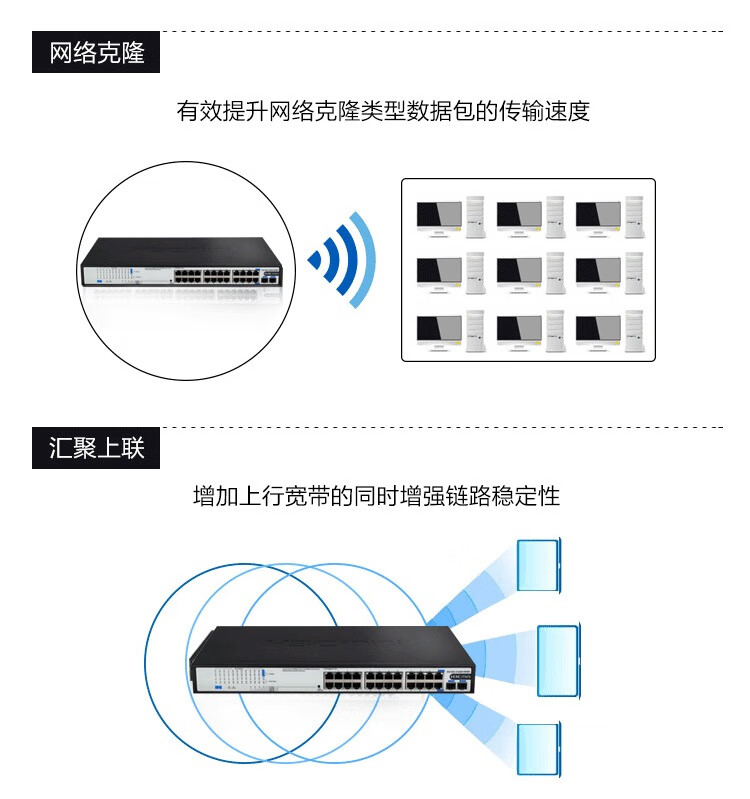 网络克隆

有效提升网络克隆类型数据包的传输速度

汇聚上联

增加上行宽带的同时增强链路稳定性