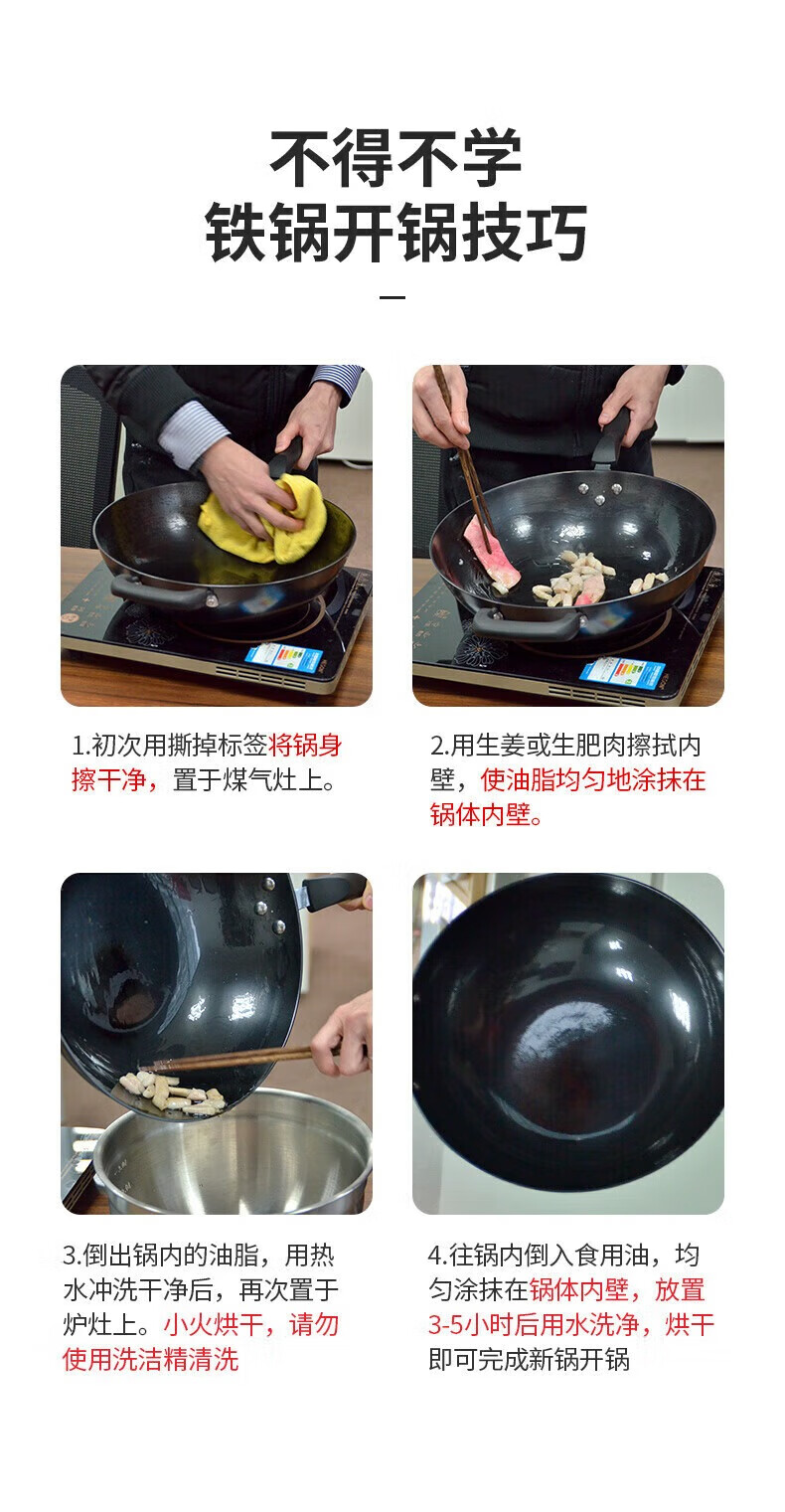 不得不学
铁锅开锅技巧

1.初次用撕掉标签将锅身擦干净，置于煤气灶上。

2.用生姜或生肥肉擦拭内壁，使油脂均匀地涂抹在锅体内壁。

3.倒出锅内的油脂，用热水冲洗干净后，再次置于炉灶上。小火烘干，请勿使用洗洁精清洗

4.往锅内倒入食用油，均匀涂抹在锅体内壁，放置3-5小时后用水洗净，烘干即可完成新锅开锅