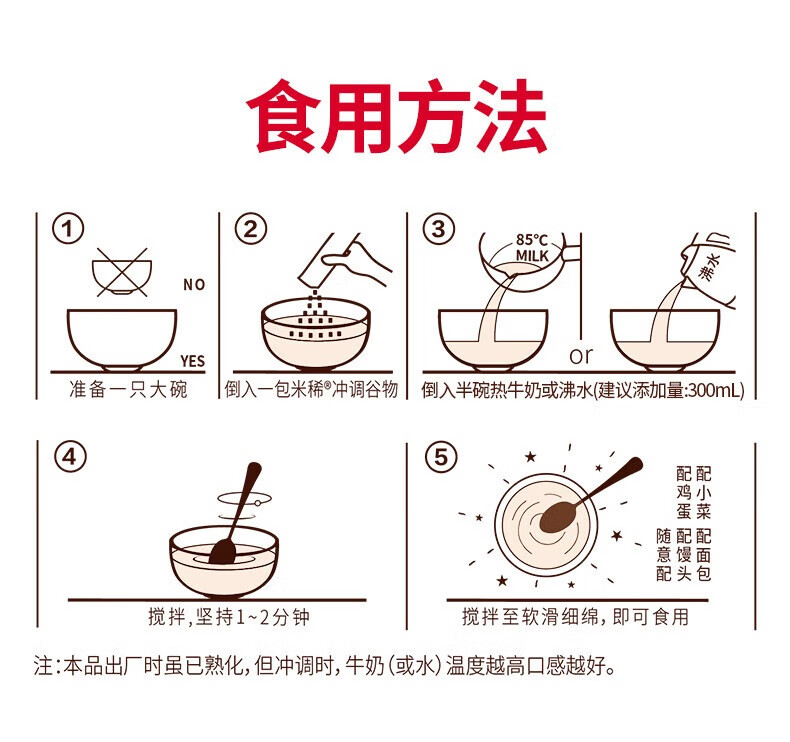 食用方法

①
NO
YES
准备一只大碗

②
倒入一包米稀®冲调谷物

③
85°C
MILK
沸水
or
倒入半碗热牛奶或沸水(建议添加量:300mL)

④
搅拌,坚持1~2分钟

⑤
配小菜
配鸡蛋
配面包
配馒头
随意配
搅拌至软滑细绵,即可食用

注:本品出厂时虽已熟化,但冲调时,牛奶(或水)温度越高口感越好。