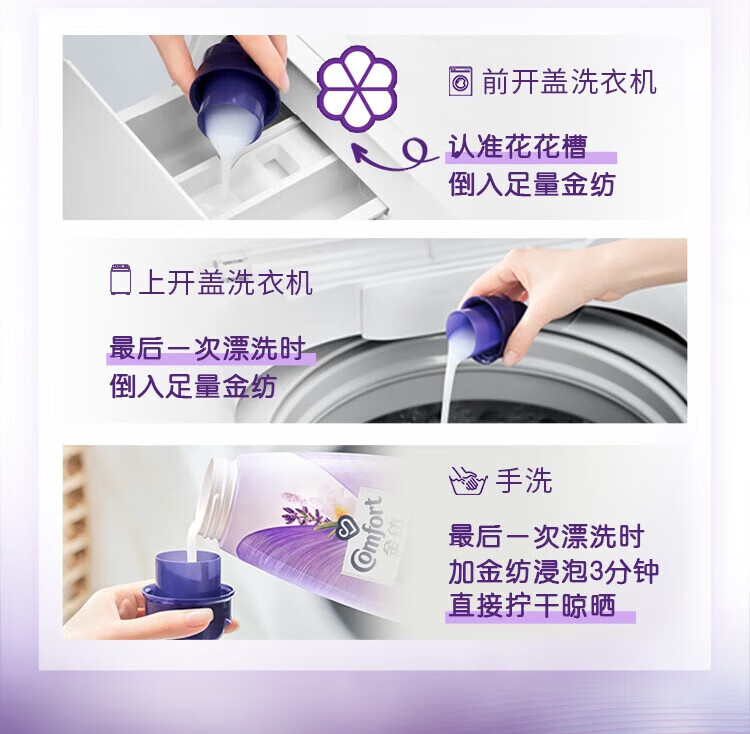 前开盖洗衣机

认准花花槽
倒入足量金纺

上开盖洗衣机

最后一次漂洗时
倒入足量金纺

Comfort
金纺

手洗

最后一次漂洗时
加金纺浸泡3分钟
直接拧干晾晒