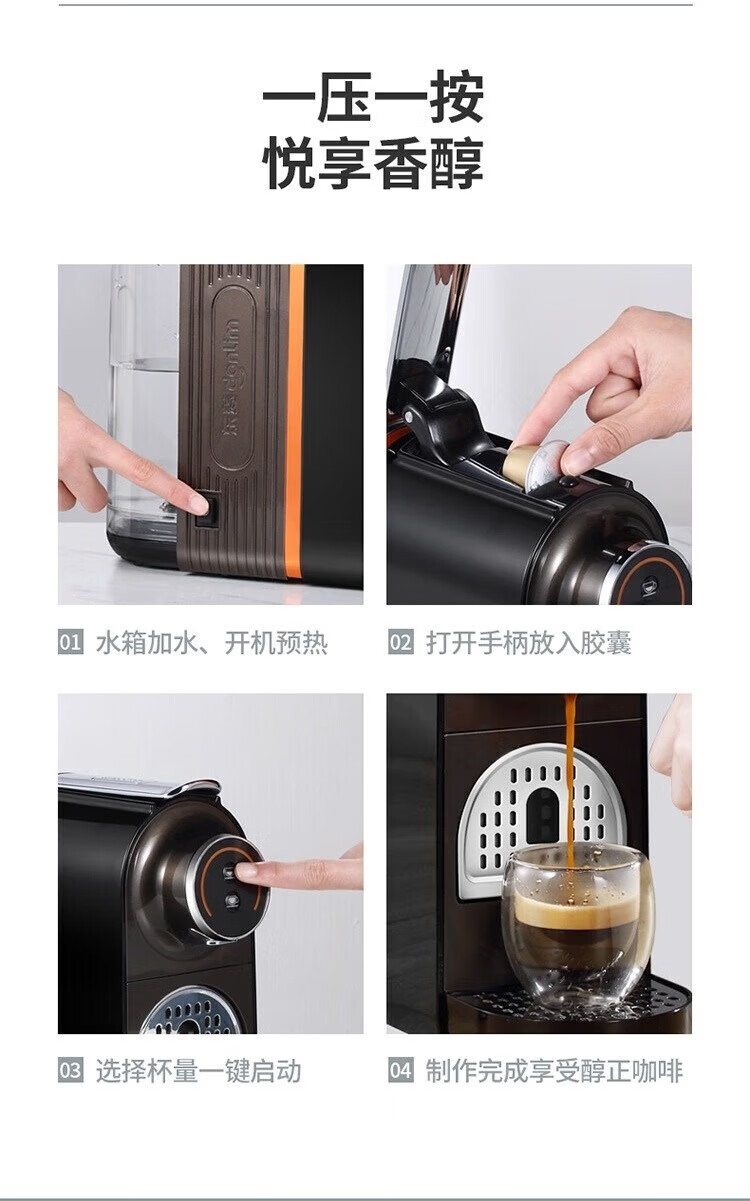 一压一按
悦享香醇

东菱 donlim

01 水箱加水、开机预热

02 打开手柄放入胶囊

03 选择杯量一键启动

04 制作完成享受醇正咖啡