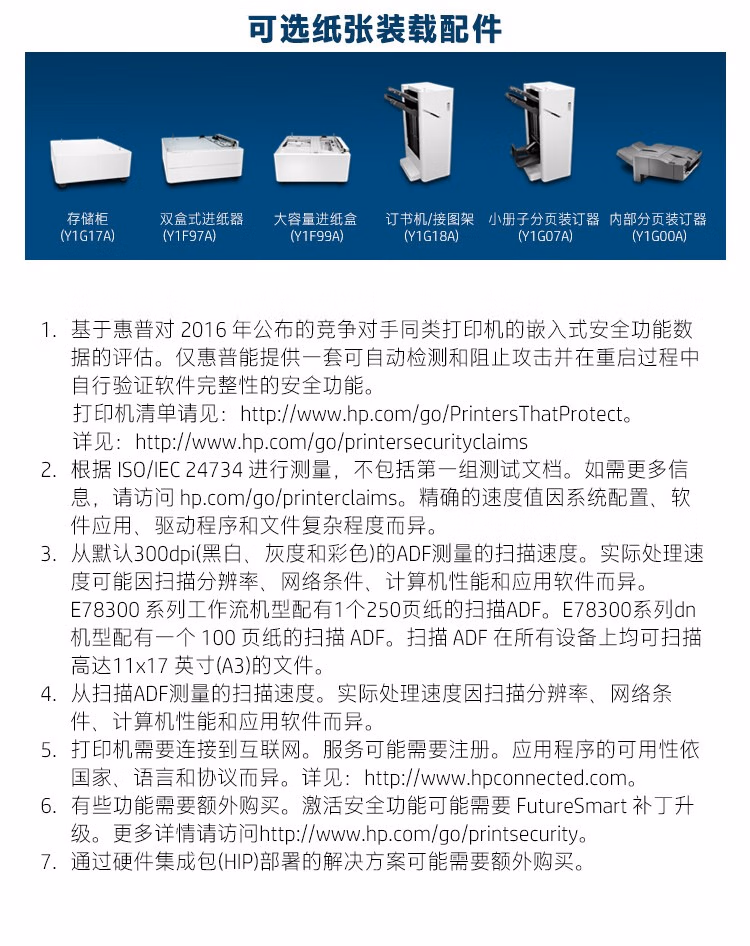 可选纸张装载配件

存储柜
(Y1G17A)

双盒式进纸器
(Y1F97A)

大容量进纸盒
(Y1F99A)

订书机/接图架
(Y1G18A)

小册子分页装订器
(Y1G07A)

内部分页装订器
(Y1G00A)

1. 基于惠普对 2016 年公布的竞争对手同类打印机的嵌入式安全功能数据的评估。仅惠普能提供一套可自动检测和阻止攻击并在重启过程中自行验证软件完整性的安全功能。
打印机清单请见：http://www.hp.com/go/PrintersThatProtect。
详见：http://www.hp.com/go/printersecurityclaims
2. 根据 ISO/IEC 24734 进行测量，不包括第一组测试文档。如需更多信息，请访问 hp.com/go/printerclaims。精确的速度值因系统配置、软件应用、驱动程序和文件复杂程度而异。
3. 从默认300dpi(黑白、灰度和彩色)的ADF测量的扫描速度。实际处理速度可能因扫描分辨率、网络条件、计算机性能和应用软件而异。E78300 系列工作流机型配有1个250页纸的扫描ADF。E78300系列dn机型配有一个 100 页纸的扫描 ADF。扫描 ADF 在所有设备上均可扫描高达11x17 英寸(A3)的文件。
4. 从扫描ADF测量的扫描速度。实际处理速度因扫描分辨率、网络条件、计算机性能和应用软件而异。
5. 打印机需要连接到互联网。服务可能需要注册。应用程序的可用性依国家、语言和协议而异。详见：http://www.hpconnected.com。
6. 有些功能需要额外购买。激活安全功能可能需要 FutureSmart 补丁升级。更多详情请访问http://www.hp.com/go/printsecurity。
7. 通过硬件集成包(HIP)部署的解决方案可能需要额外购买。