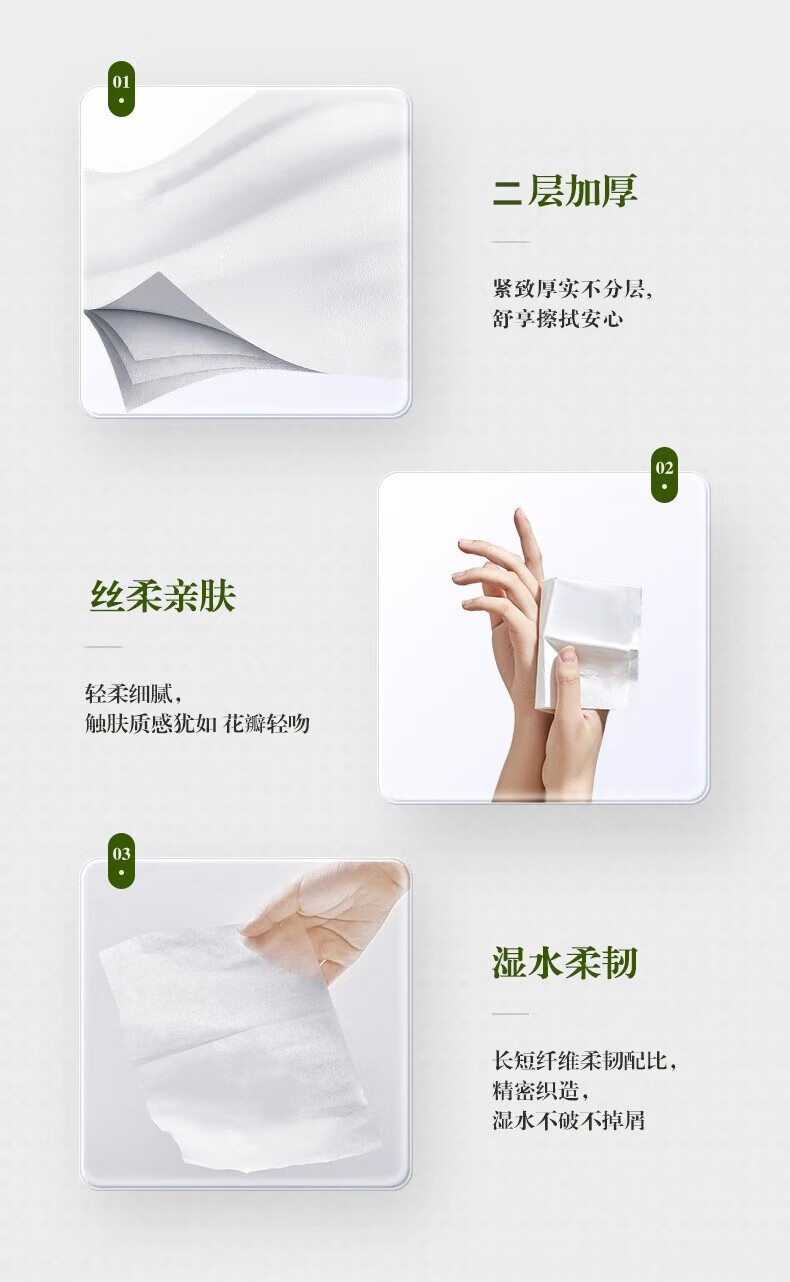 01

二层加厚

紧致厚实不分层，
舒享擦拭安心

02

丝柔亲肤

轻柔细腻，
触肤质感犹如 花瓣轻吻

03

湿水柔韧

长短纤维柔韧配比，
精密织造，
湿水不破不掉屑