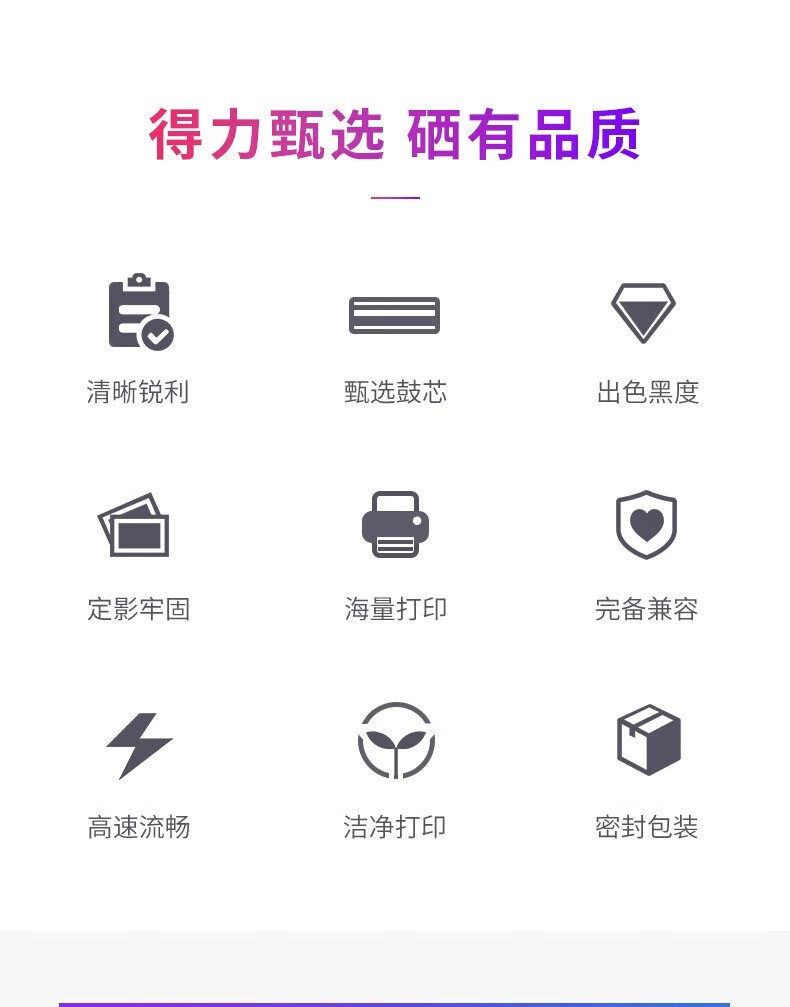 得力甄选 硒有品质

清晰锐利

甄选鼓芯

出色黑度

定影牢固

海量打印

完备兼容

高速流畅

洁净打印

密封包装