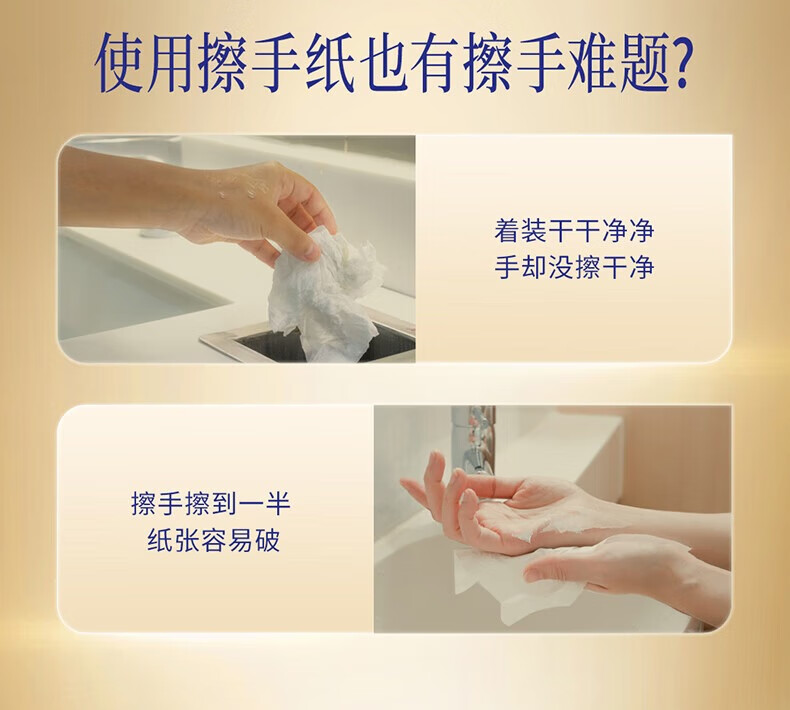 使用擦手纸也有擦手难题?

着装干干净净
手却没擦干净

擦手擦到一半
纸张容易破