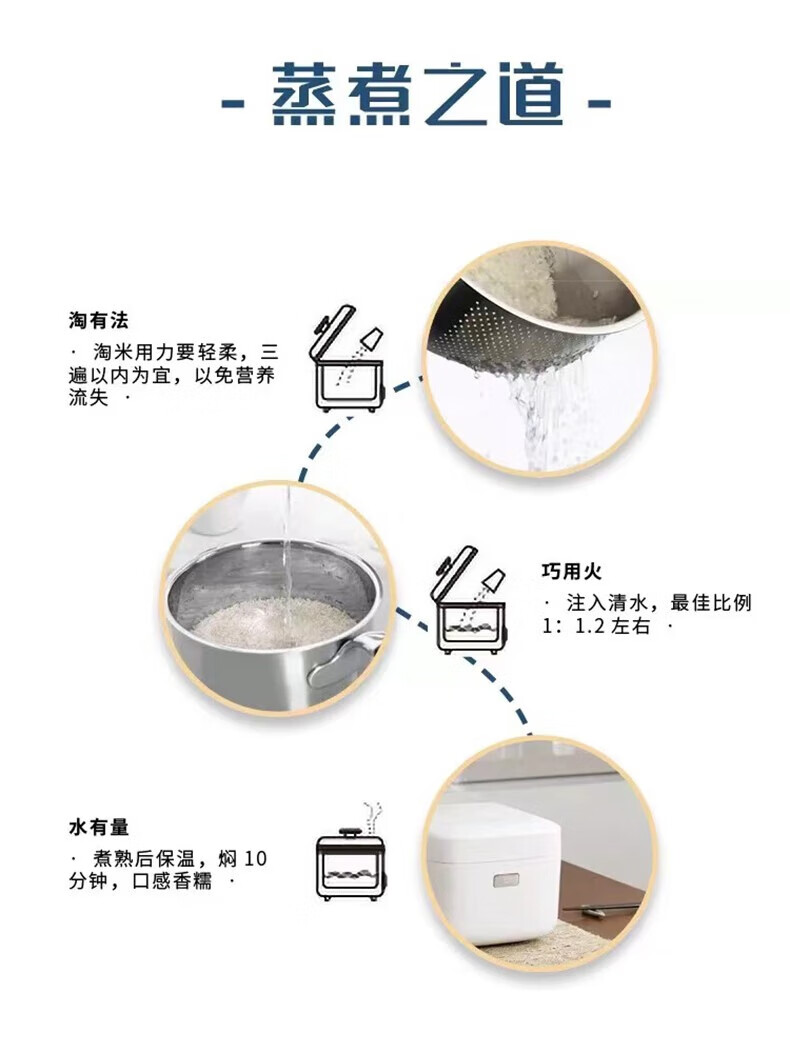 - 蒸煮之道 -

淘有法
· 淘米用力要轻柔，三遍以内为宜，以免营养流失 ·

巧用火
· 注入清水，最佳比例 1：1.2 左右 ·

水有量
· 煮熟后保温，焖 10 分钟，口感香糯 ·