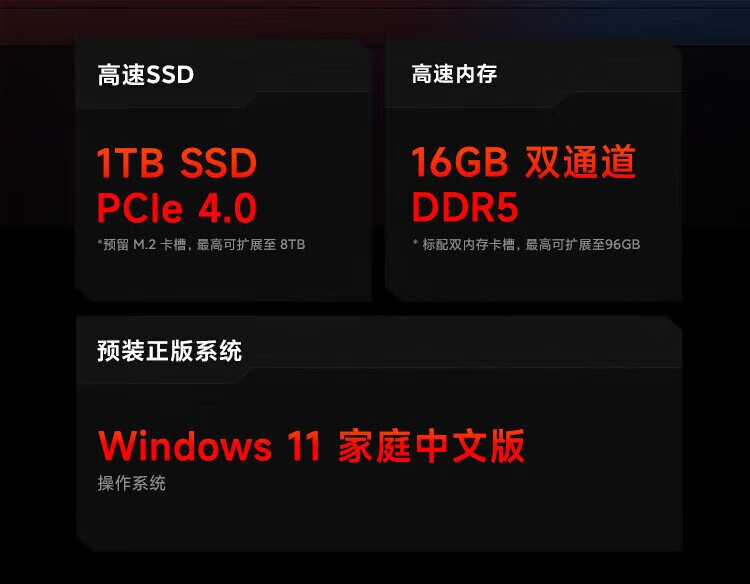 高速SSD

1TB SSD
PCIe 4.0

*预留 M.2 卡槽，最高可扩展至 8TB

高速内存

16GB 双通道
DDR5

* 标配双内存卡槽，最高可扩展至96GB

预装正版系统

Windows 11 家庭中文版

操作系统