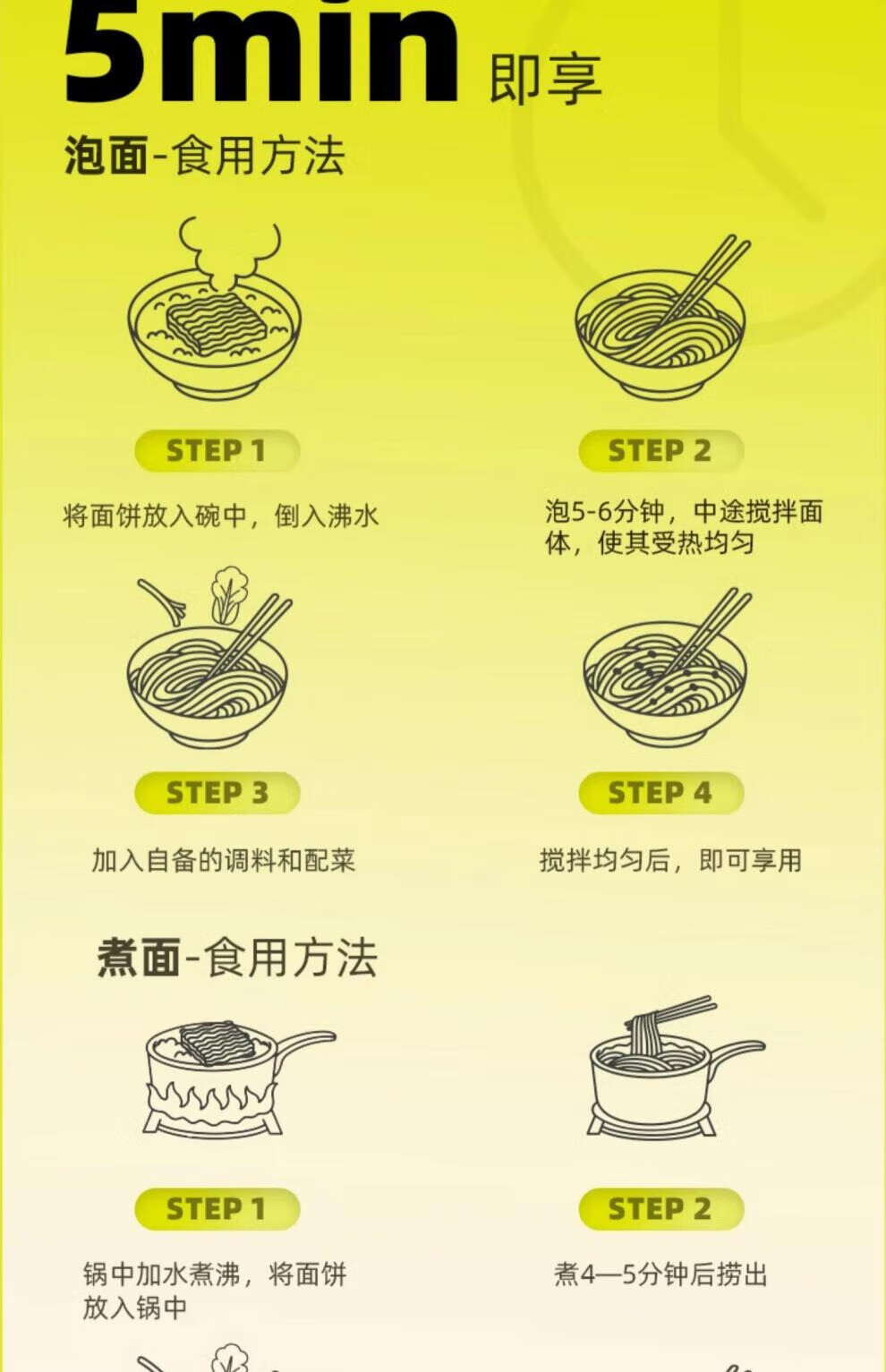 5min 即享

泡面-食用方法

STEP 1

将面饼放入碗中，倒入沸水

STEP 2

泡5-6分钟，中途搅拌面体，使其受热均匀

STEP 3

加入自备的调料和配菜

STEP 4

搅拌均匀后，即可享用

煮面-食用方法

STEP 1

锅中加水煮沸，将面饼放入锅中

STEP 2

煮4—5分钟后捞出