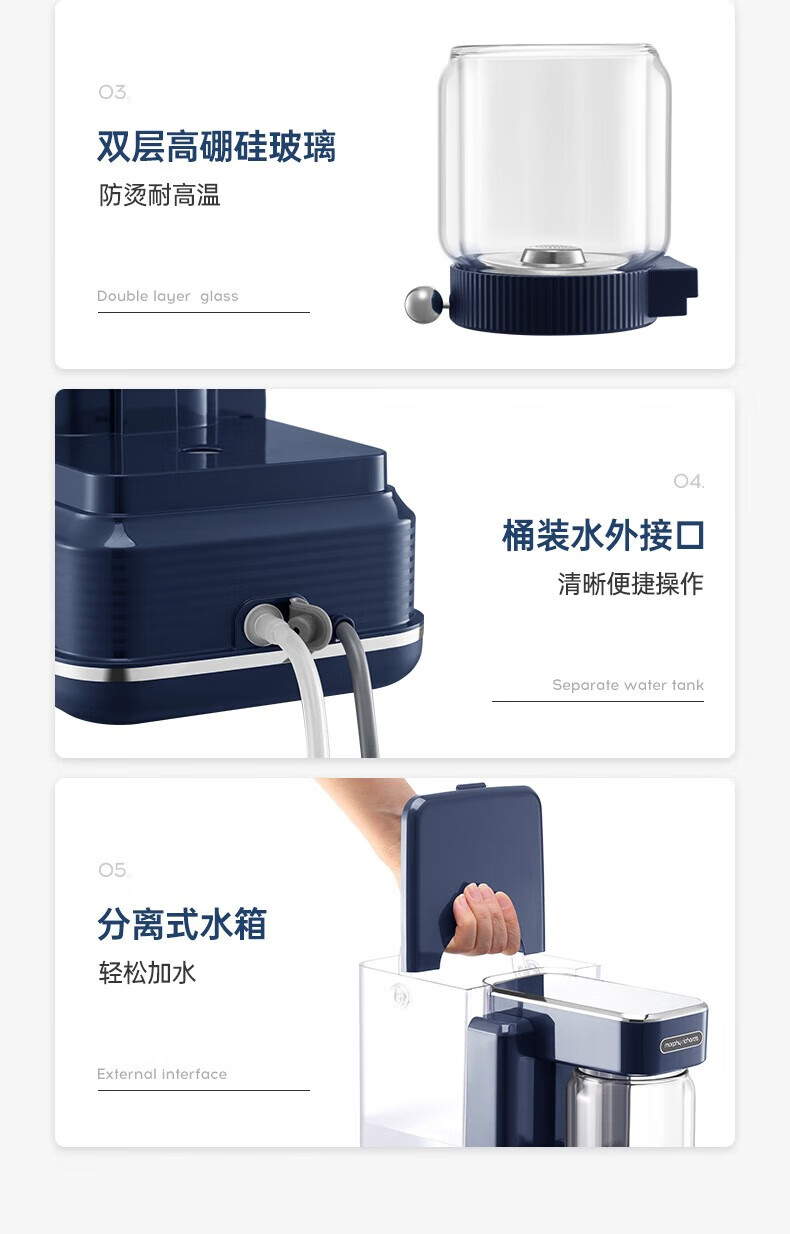 03.

双层高硼硅玻璃

防烫耐高温

Double layer glass

04.

桶装水外接口

清晰便捷操作

Separate water tank

05.

分离式水箱

轻松加水

External interface

morphy richards