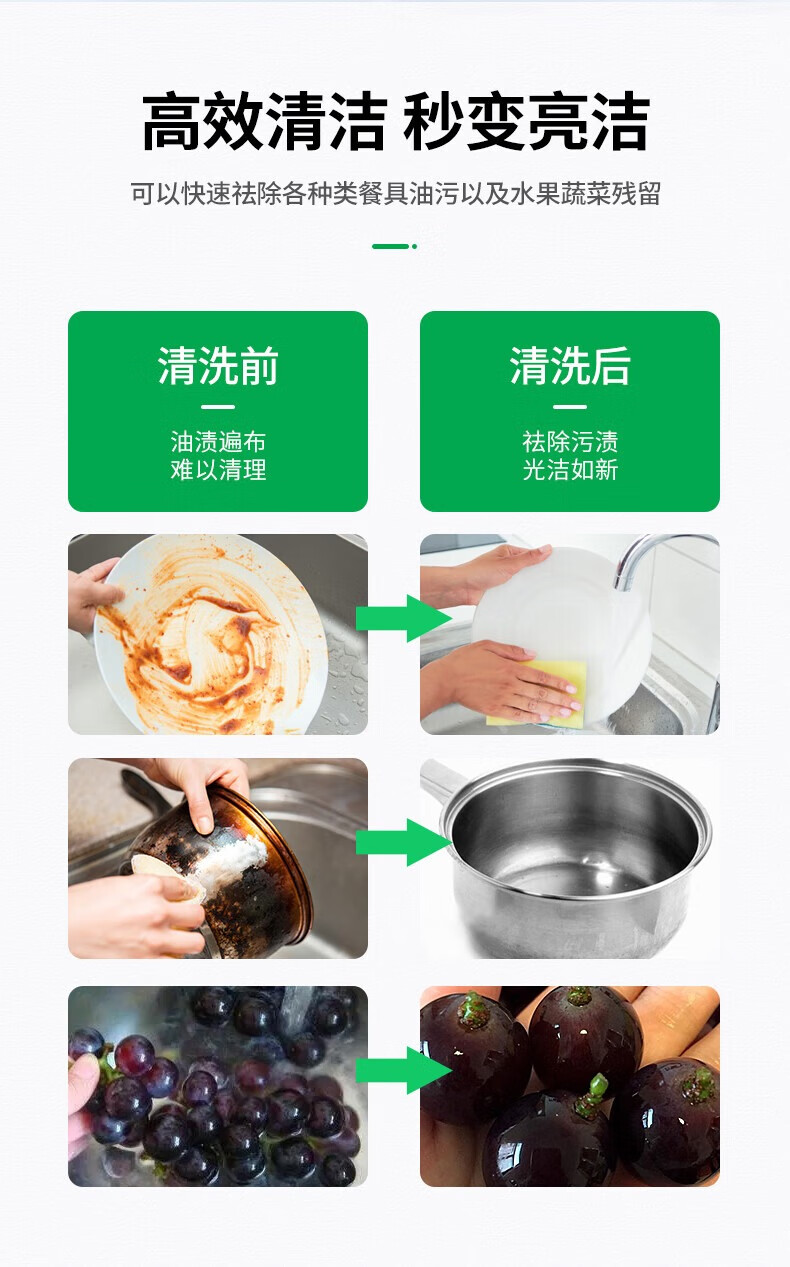 高效清洁 秒变亮洁

可以快速祛除各种类餐具油污以及水果蔬菜残留

清洗前

油渍遍布
难以清理

清洗后

祛除污渍
光洁如新