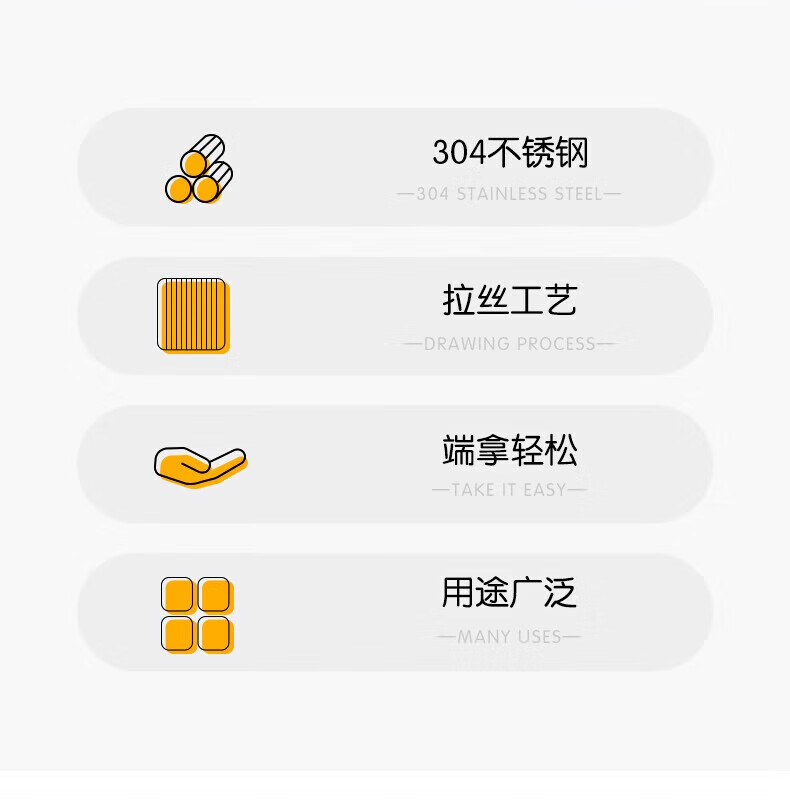 304不锈钢

—304 STAINLESS STEEL—

拉丝工艺

—DRAWING PROCESS—

端拿轻松

—TAKE IT EASY—

用途广泛

—MANY USES—