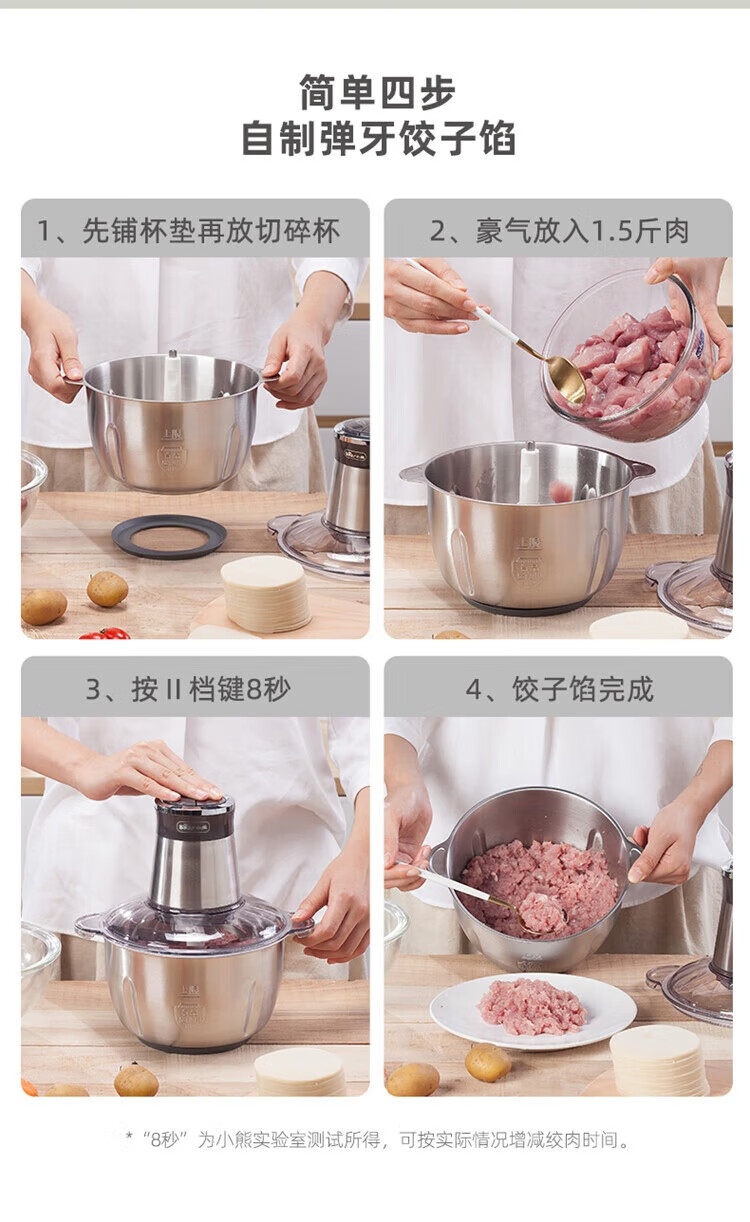 简单四步
自制弹牙饺子馅

1、先铺杯垫再放切碎杯

2、豪气放入1.5斤肉

3、按 II 档键8秒

4、饺子馅完成

*“8秒”为小熊实验室测试所得，可按实际情况增减绞肉时间。