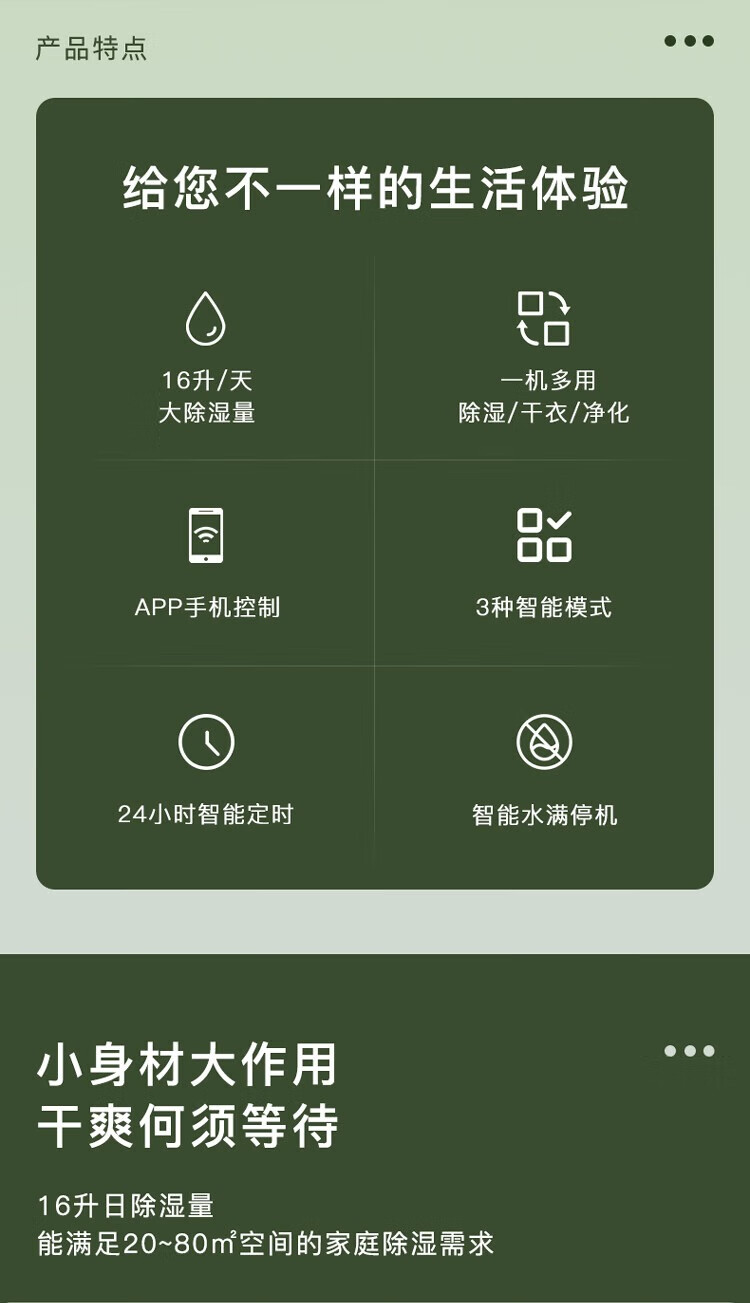 产品特点

给您不一样的生活体验

16升/天
大除湿量

一机多用
除湿/干衣/净化

APP手机控制

3种智能模式

24小时智能定时

智能水满停机

小身材大作用
干爽何须等待

16升日除湿量
能满足20~80㎡空间的家庭除湿需求