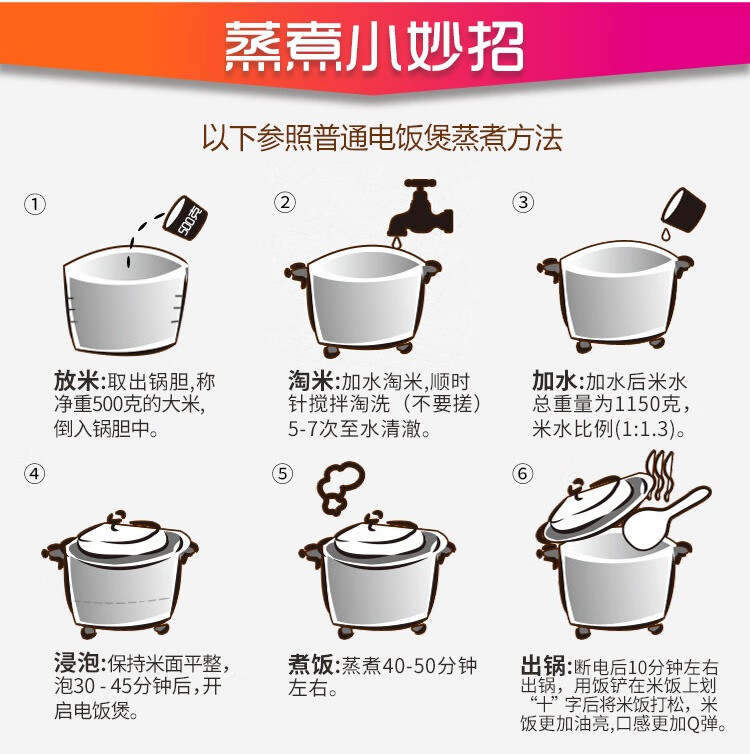 蒸煮小妙招

以下参照普通电饭煲蒸煮方法

①

500克

放米:取出锅胆,称净重500克的大米,倒入锅胆中。

②

淘米:加水淘米,顺时针搅拌淘洗（不要搓）5-7次至水清澈。

③

加水:加水后米水总重量为1150克，米水比例(1:1.3)。

④

浸泡:保持米面平整,泡30 - 45分钟后,开启电饭煲。

⑤

煮饭:蒸煮40-50分钟左右。

⑥

出锅:断电后10分钟左右出锅，用饭铲在米饭上划“十”字后将米饭打松，米饭更加油亮,口感更加Q弹。