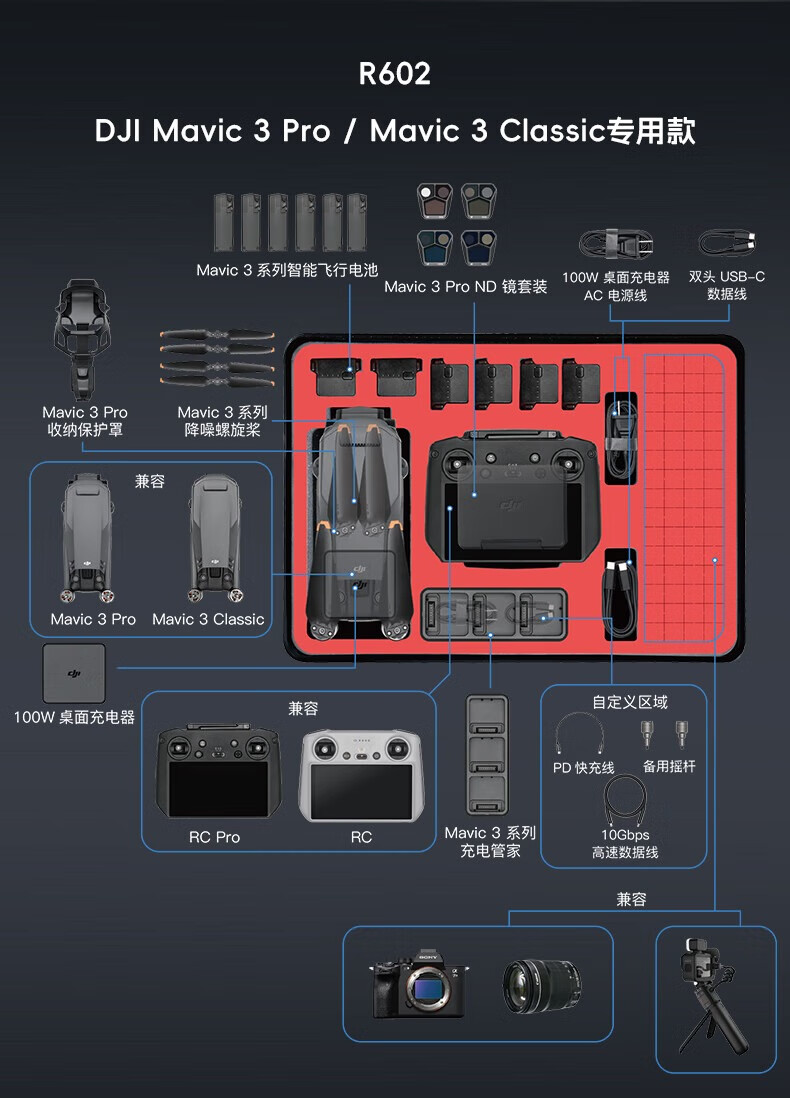 R602

DJI Mavic 3 Pro / Mavic 3 Classic专用款

Mavic 3 系列智能飞行电池

Mavic 3 Pro ND 镜套装

100W 桌面充电器 AC 电源线

双头 USB-C 数据线

Mavic 3 Pro 收纳保护罩

Mavic 3 系列 降噪螺旋桨

兼容

Mavic 3 Pro

Mavic 3 Classic

100W 桌面充电器

兼容

RC Pro

RC

Mavic 3 系列 充电管家

自定义区域

PD 快充线

备用摇杆

10Gbps 高速数据线

兼容

SONY