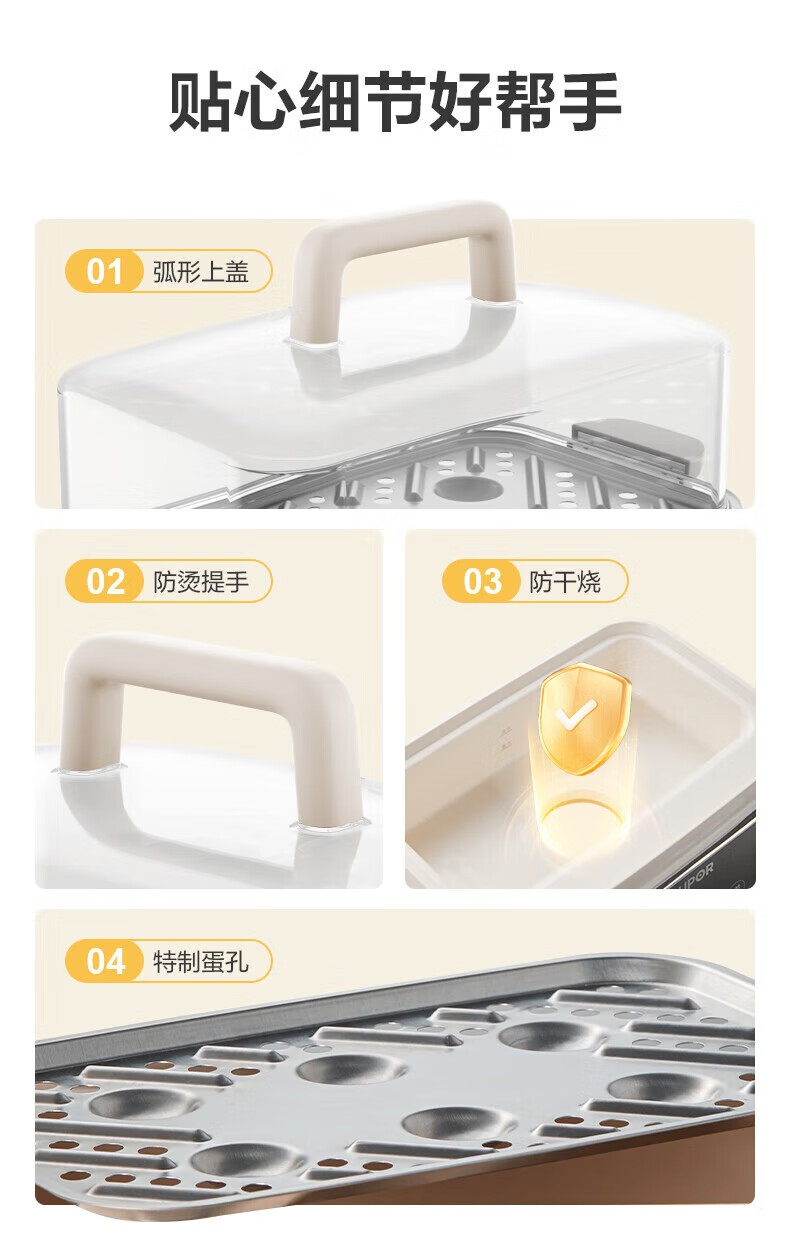 贴心细节好帮手

01 弧形上盖

02 防烫提手

03 防干烧

UPOR

04 特制蛋孔