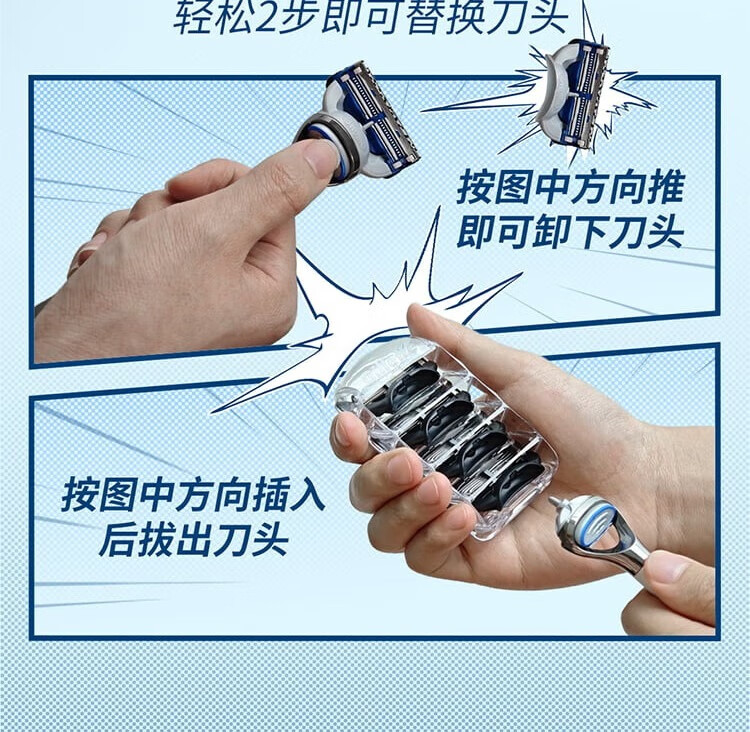 轻松2步即可替换刀头

按图中方向推
即可卸下刀头

按图中方向插入
后拔出刀头