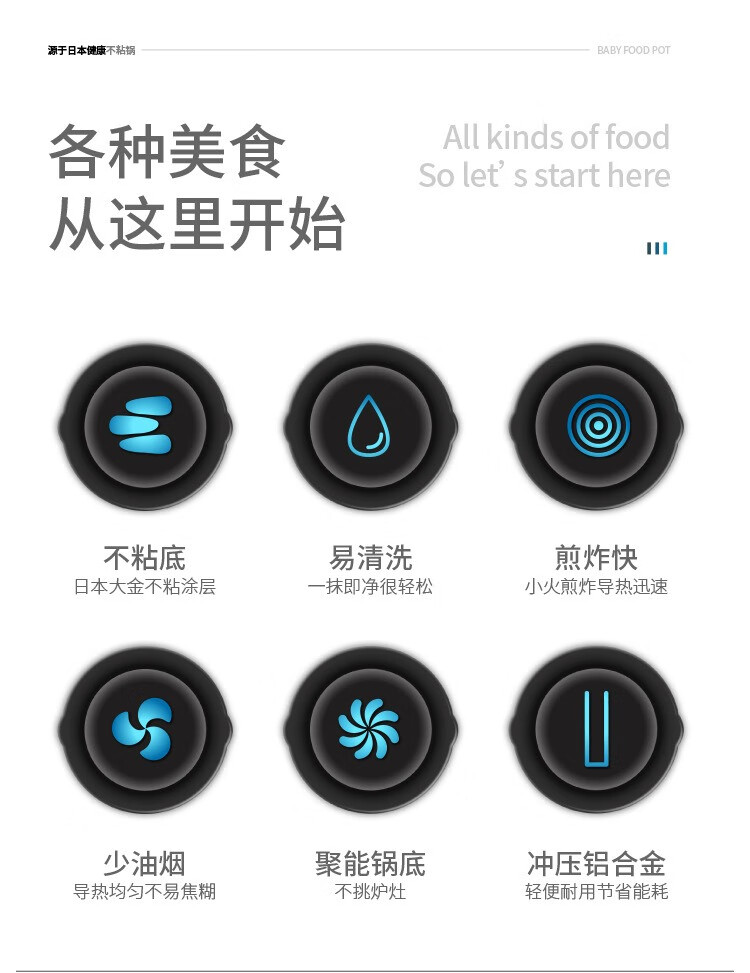 源于日本健康不粘锅

BABY FOOD POT

各种美食
从这里开始

All kinds of food
So let' s start here

不粘底
日本大金不粘涂层

易清洗
一抹即净很轻松

煎炸快
小火煎炸导热迅速

少油烟
导热均匀不易焦糊

聚能锅底
不挑炉灶

冲压铝合金
轻便耐用节省能耗