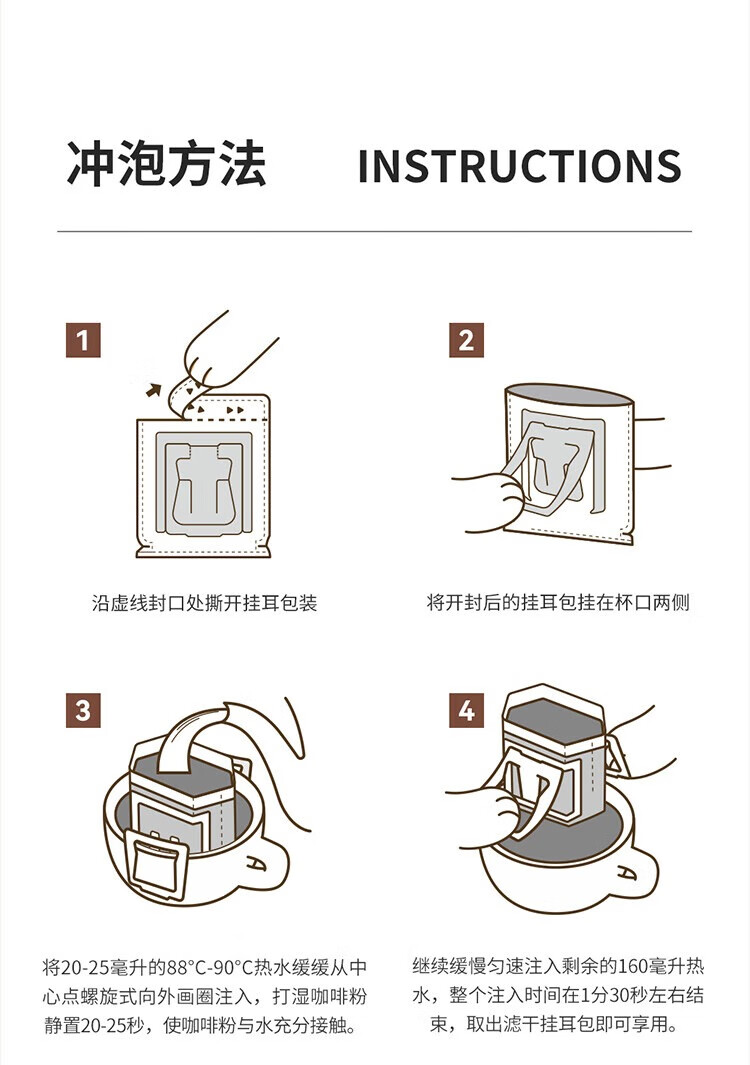 冲泡方法 INSTRUCTIONS

1

沿虚线封口处撕开挂耳包装

2

将开封后的挂耳包挂在杯口两侧

3

将20-25毫升的88°C-90°C热水缓缓从中心点螺旋式向外画圈注入，打湿咖啡粉静置20-25秒，使咖啡粉与水充分接触。

4

继续缓慢匀速注入剩余的160毫升热水，整个注入时间在1分30秒左右结束，取出滤干挂耳包即可享用。