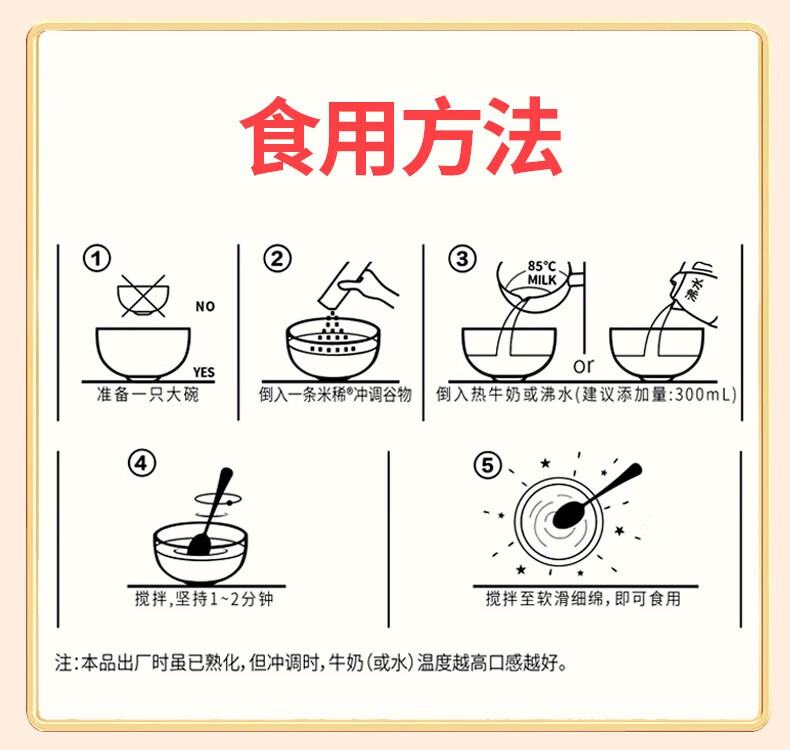 食用方法

①
NO
YES
准备一只大碗

②
倒入一条米稀®冲调谷物

③
85°C MILK
沸水
or
倒入热牛奶或沸水(建议添加量:300mL)

④
搅拌,坚持1~2分钟

⑤
搅拌至软滑细绵,即可食用

注:本品出厂时虽已熟化,但冲调时,牛奶(或水)温度越高口感越好。