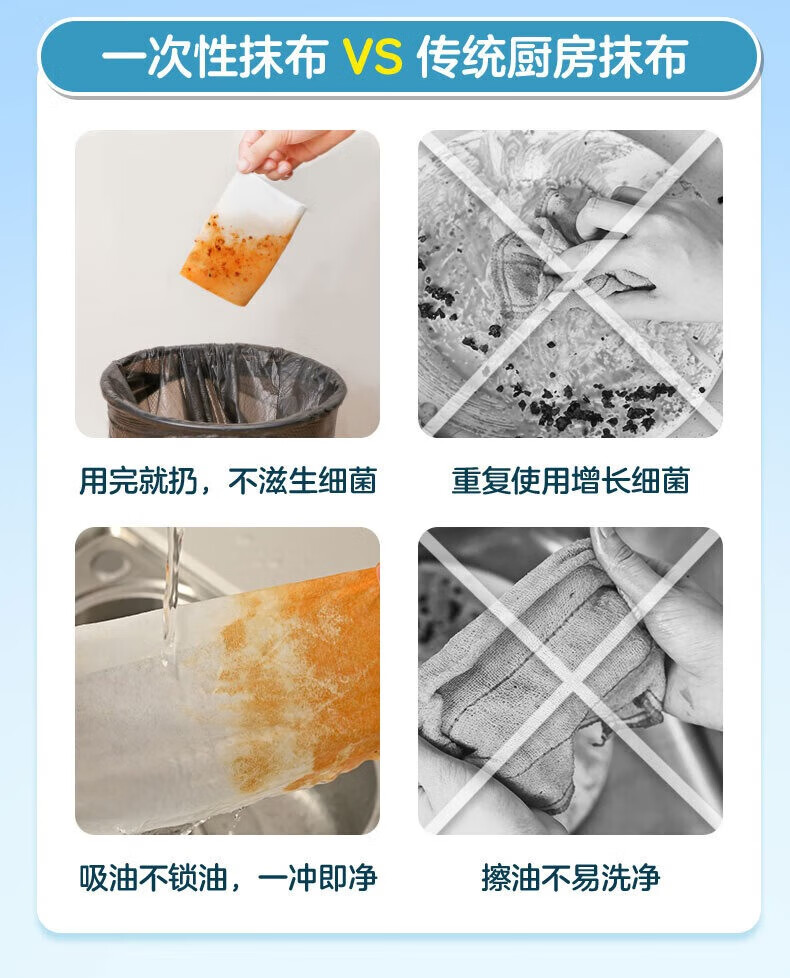 一次性抹布 VS 传统厨房抹布

用完就扔，不滋生细菌

重复使用增长细菌

吸油不锁油，一冲即净

擦油不易洗净