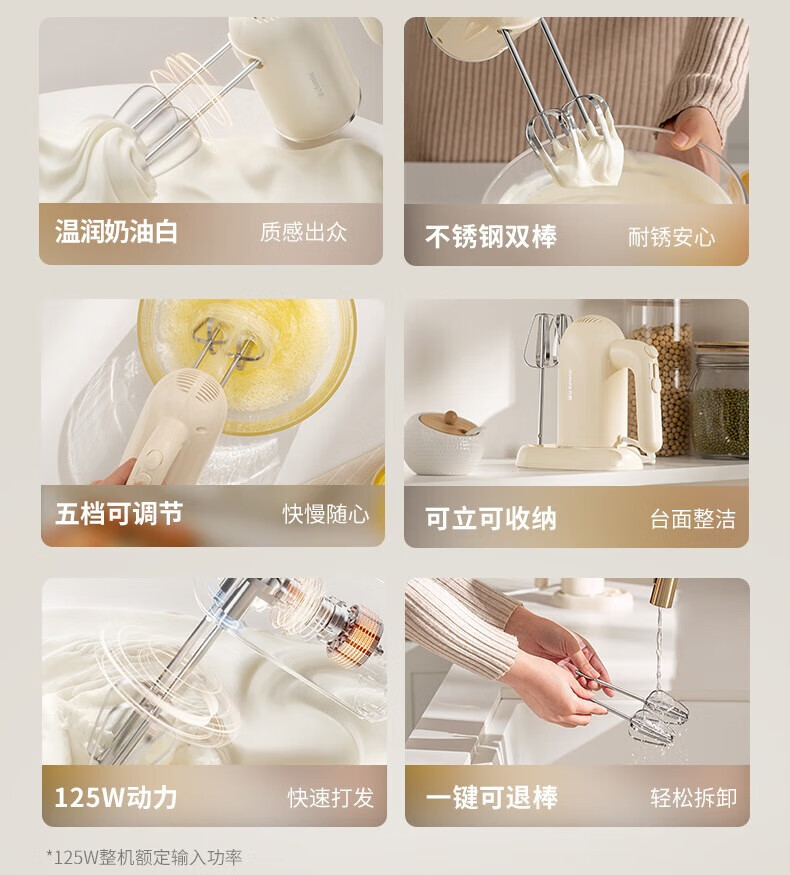 温润奶油白 质感出众

不锈钢双棒 耐锈安心

五档可调节 快慢随心

可立可收纳 台面整洁

125W动力 快速打发

一键可退棒 轻松拆卸

*125W整机额定输入功率