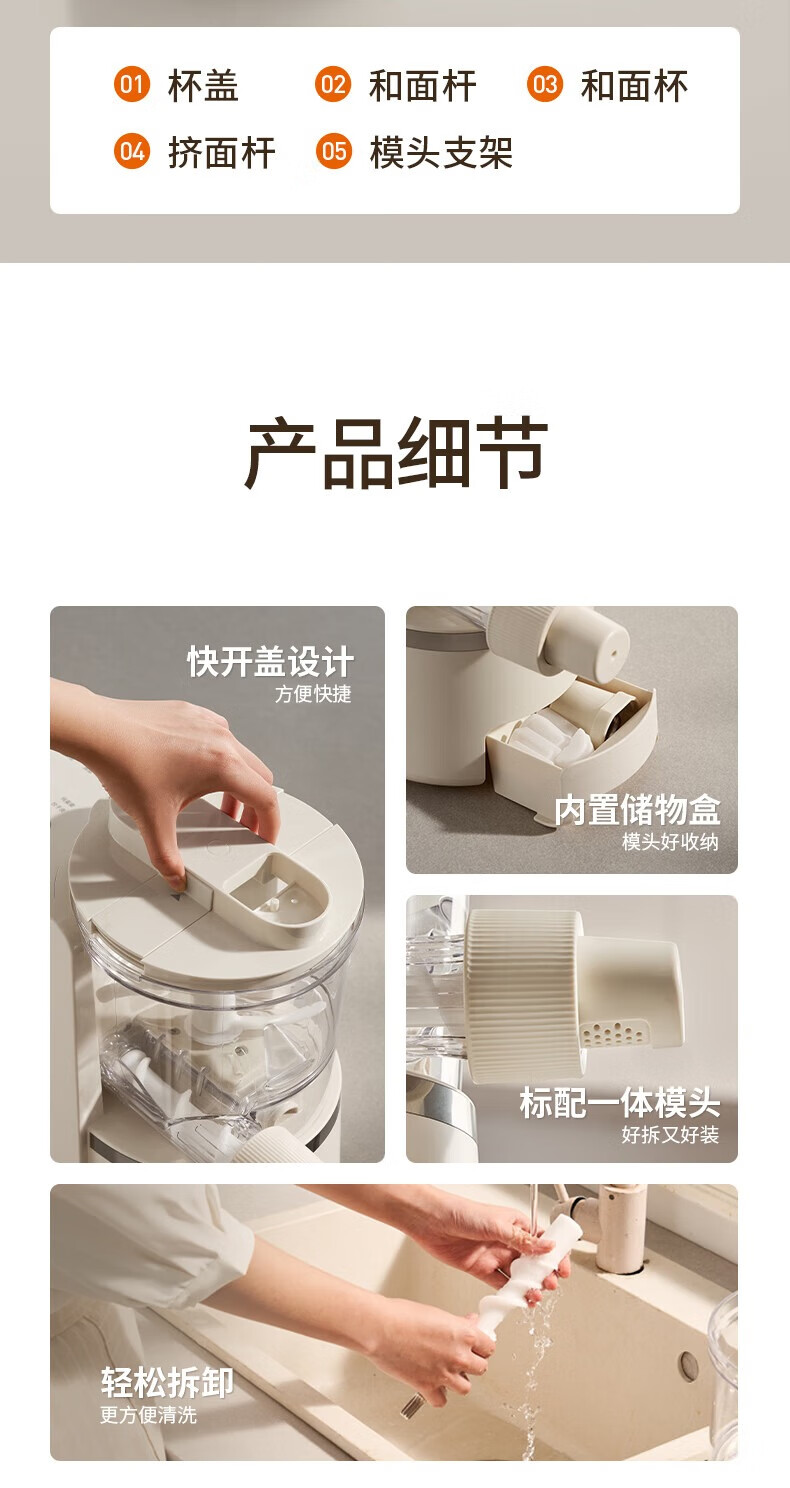 01 杯盖
02 和面杆
03 和面杯
04 挤面杆
05 模头支架

产品细节

快开盖设计
方便快捷

内置储物盒
模头好收纳

标配一体模头
好拆又好装

轻松拆卸
更方便清洗